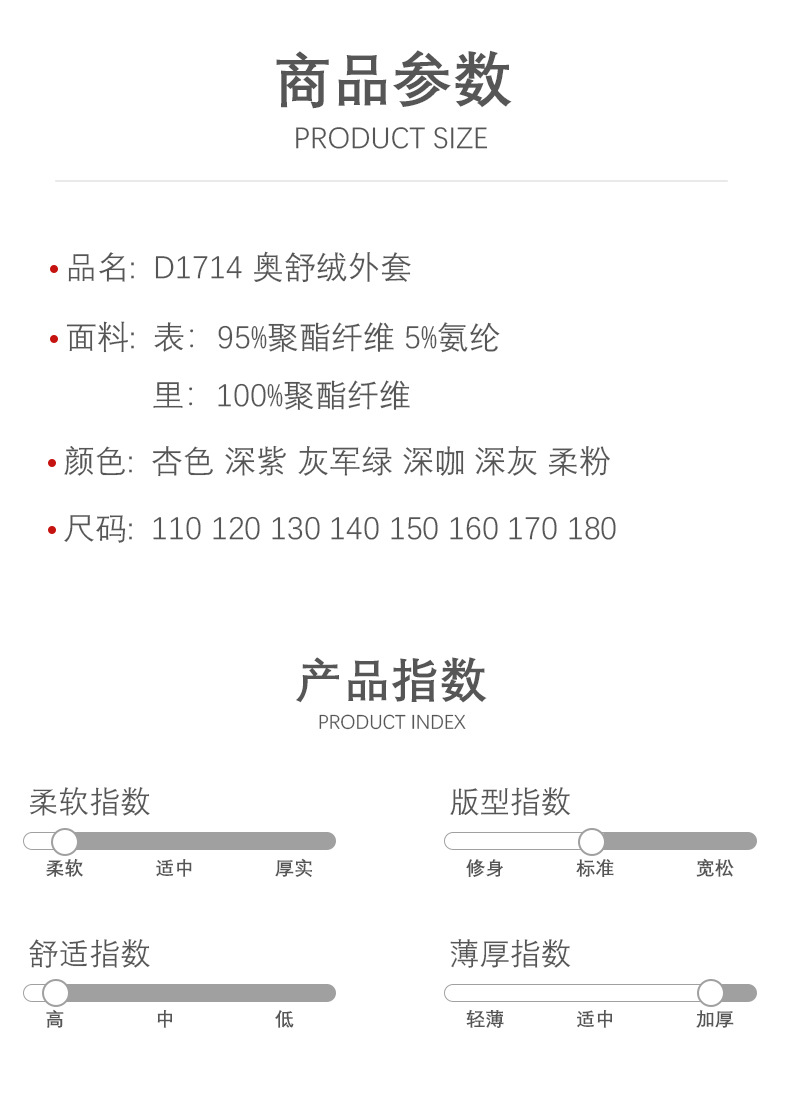 商品参数
PRODUCT SIZE

• 品名: D1714 奥舒绒外套

• 面料: 表: 95%聚酯纤维 5%氨纶
里: 100%聚酯纤维

• 颜色: 杏色 深紫 灰军绿 深咖 深灰 柔粉

• 尺码: 110 120 130 140 150 160 170 180

产品指数
PRODUCT INDEX

柔软指数
柔软 适中 厚实

舒适指数
高 中 低

版型指数
修身 标准 宽松

薄厚指数
轻薄 适中 加厚