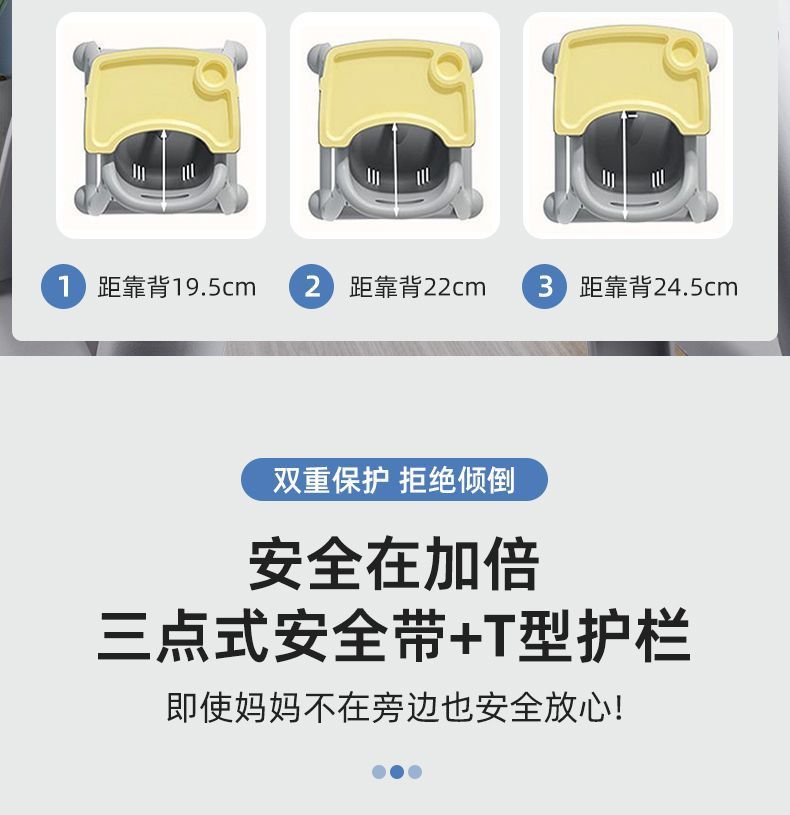 1 距靠背19.5cm

2 距靠背22cm

3 距靠背24.5cm

双重保护 拒绝倾倒

安全在加倍
三点式安全带+T型护栏

即使妈妈不在旁边也安全放心!