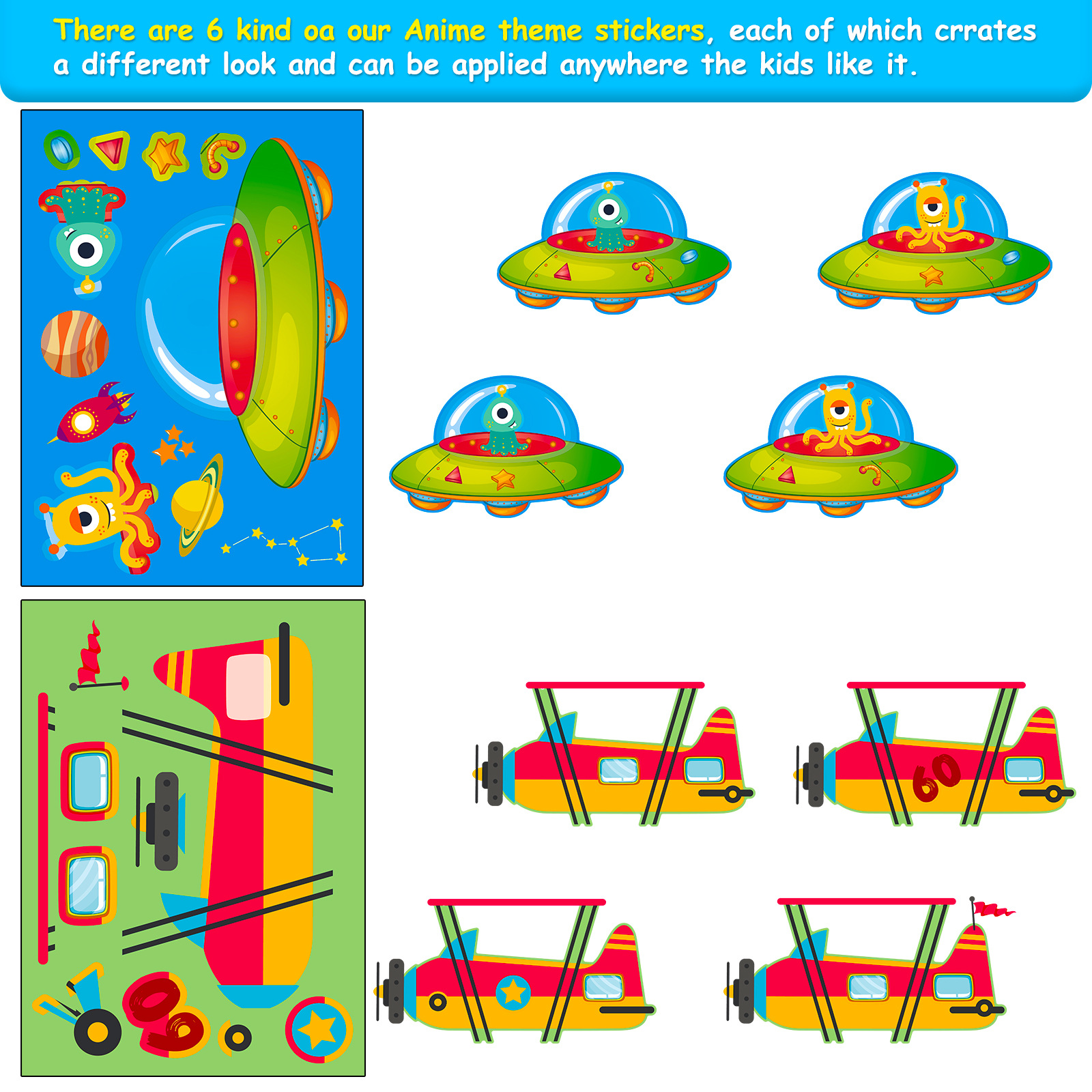 There are 6 kind oa our Anime theme stickers, each of which crrates a different look and can be applied anywhere the kids like it.

60

60