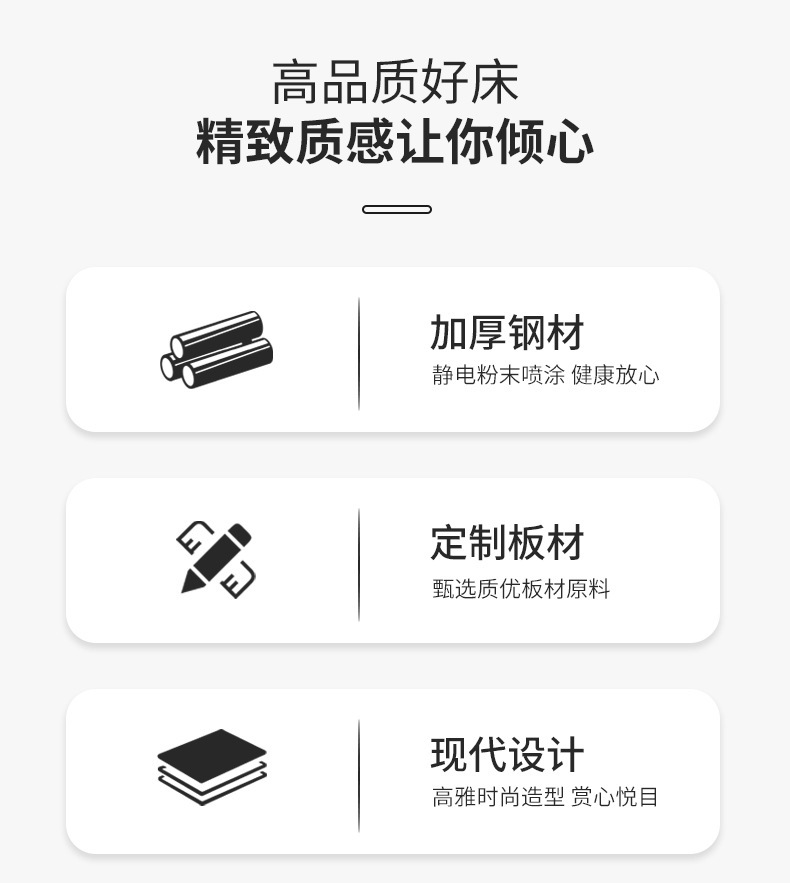 高品质好床
精致质感让你倾心

加厚钢材
静电粉末喷涂 健康放心

定制板材
甄选质优板材原料

现代设计
高雅时尚造型 赏心悦目