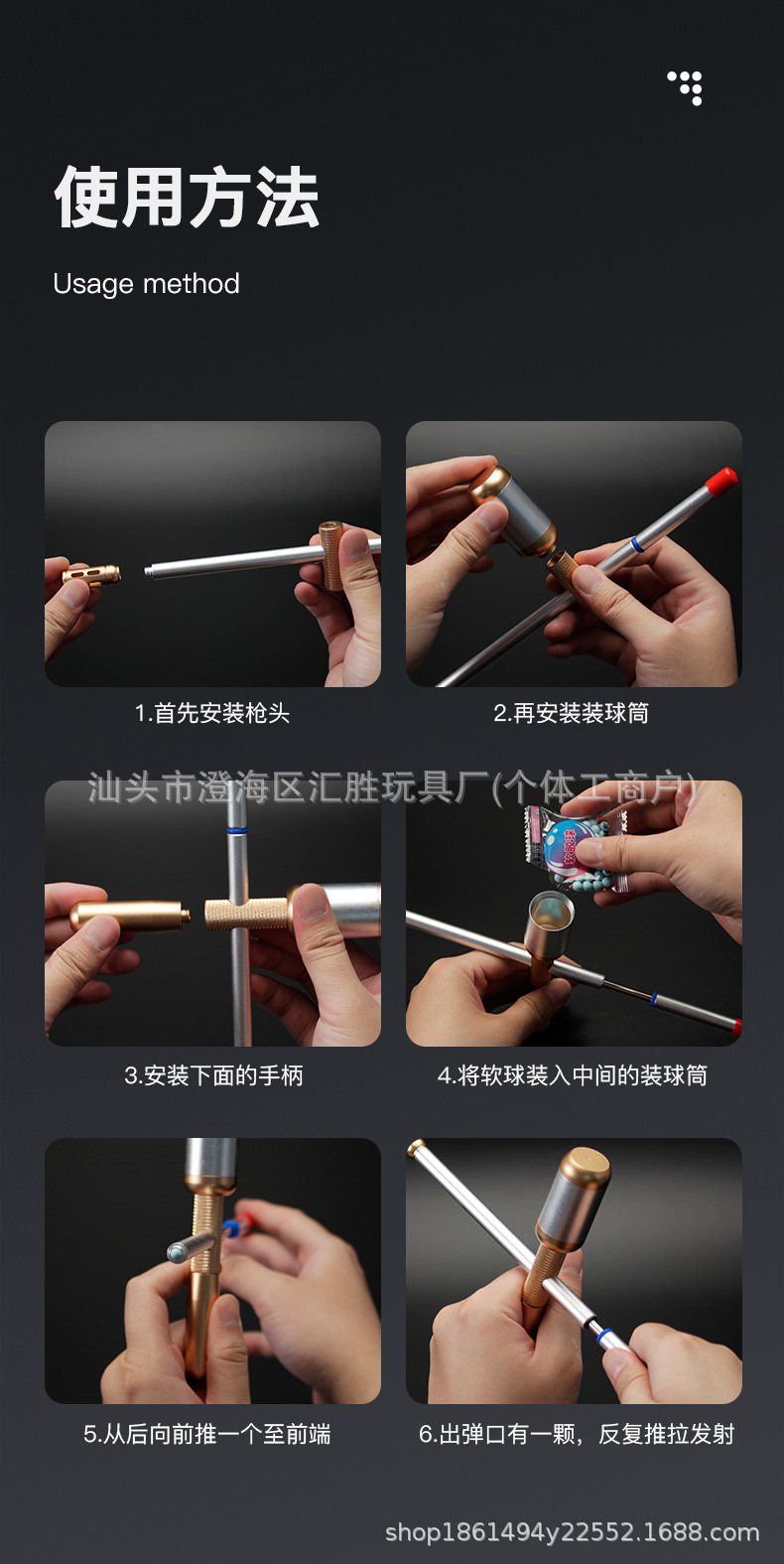 使用方法

Usage method

1.首先安装枪头

2.再安装装球筒

汕头市澄海区汇胜玩具厂(个体工商户)

3.安装下面的手柄

4.将软球装入中间的装球筒

5.从后向前推一个至前端

6.出弹口有一颗，反复推拉发射

shop1861494y22552.1688.com