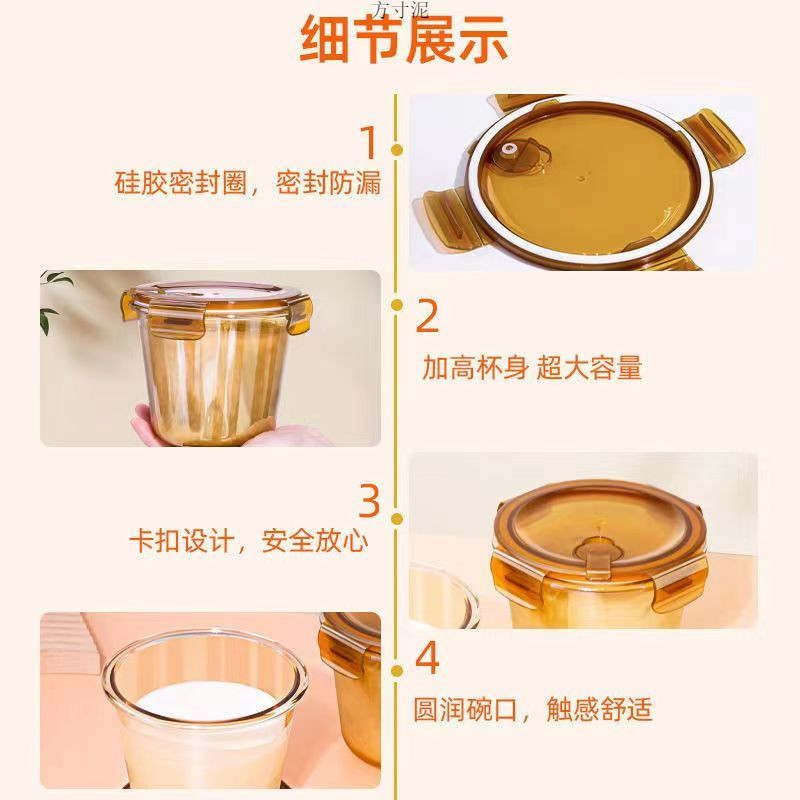 方寸泥

细节展示

1
硅胶密封圈，密封防漏

2
加高杯身 超大容量

3
卡扣设计，安全放心

4
圆润碗口，触感舒适