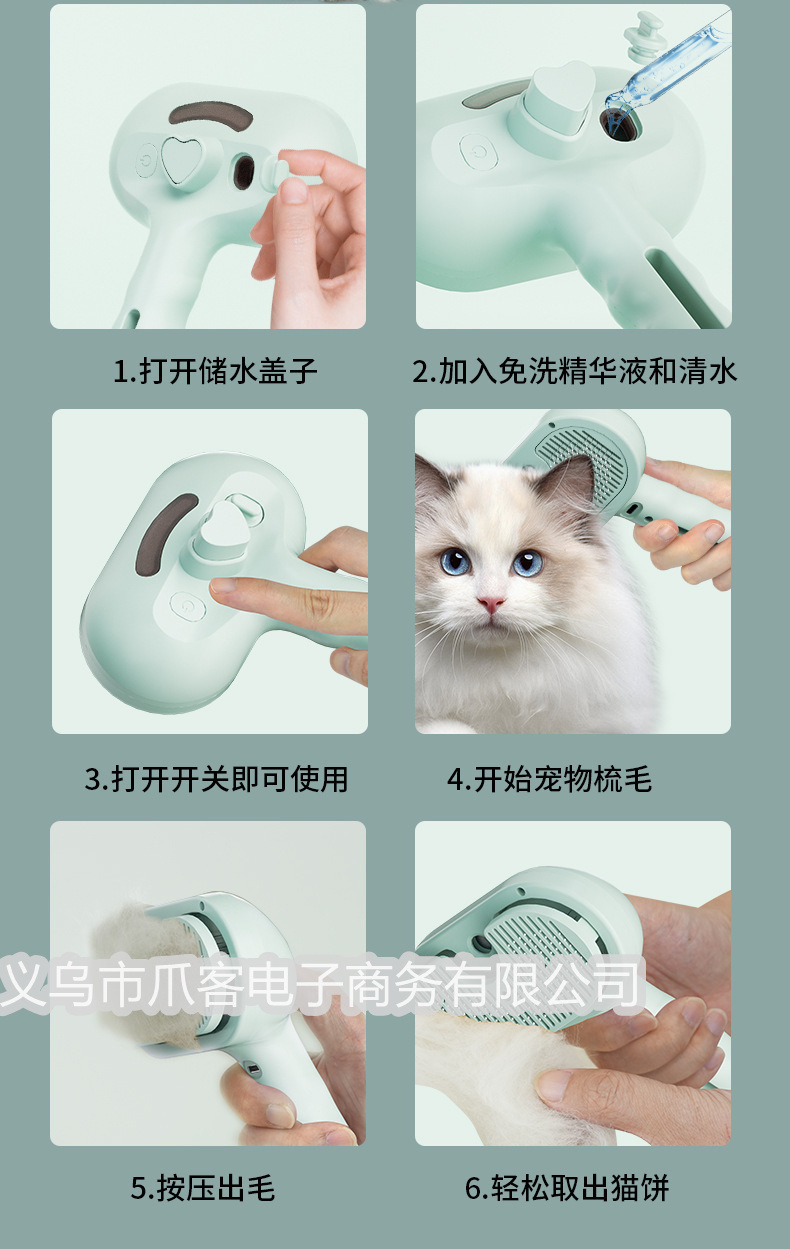 1.打开储水盖子

2.加入免洗精华液和清水

3.打开开关即可使用

4.开始宠物梳毛

义乌市爪客电子商务有限公司

5.按压出毛

6.轻松取出猫饼