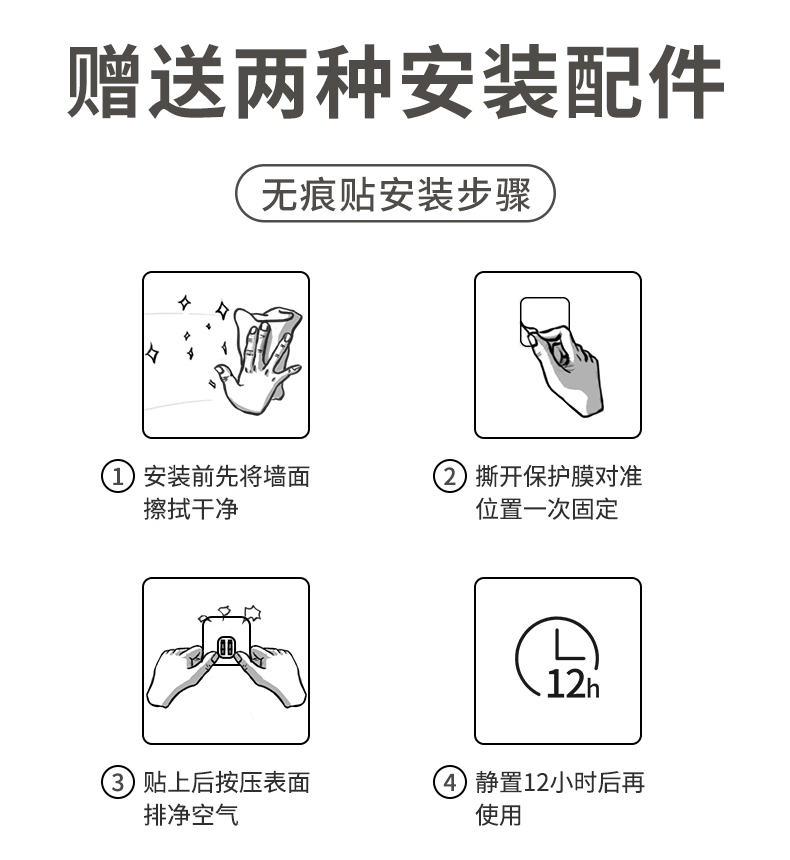 赠送两种安装配件

无痕贴安装步骤

① 安装前先将墙面擦拭干净

② 撕开保护膜对准位置一次固定

12h

③ 贴上后按压表面排净空气

④ 静置12小时后再使用