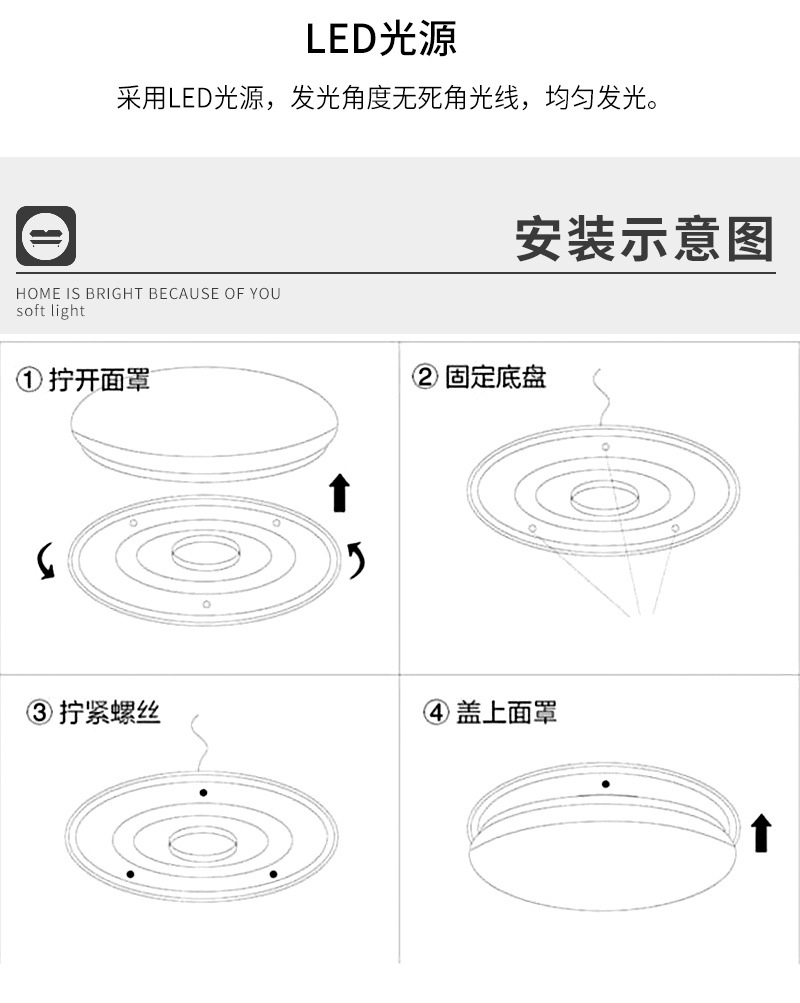 LED光源

采用LED光源，发光角度无死角光线，均匀发光。

安装示意图

HOME IS BRIGHT BECAUSE OF YOU
soft light

① 拧开面罩

② 固定底盘

③ 拧紧螺丝

④ 盖上面罩