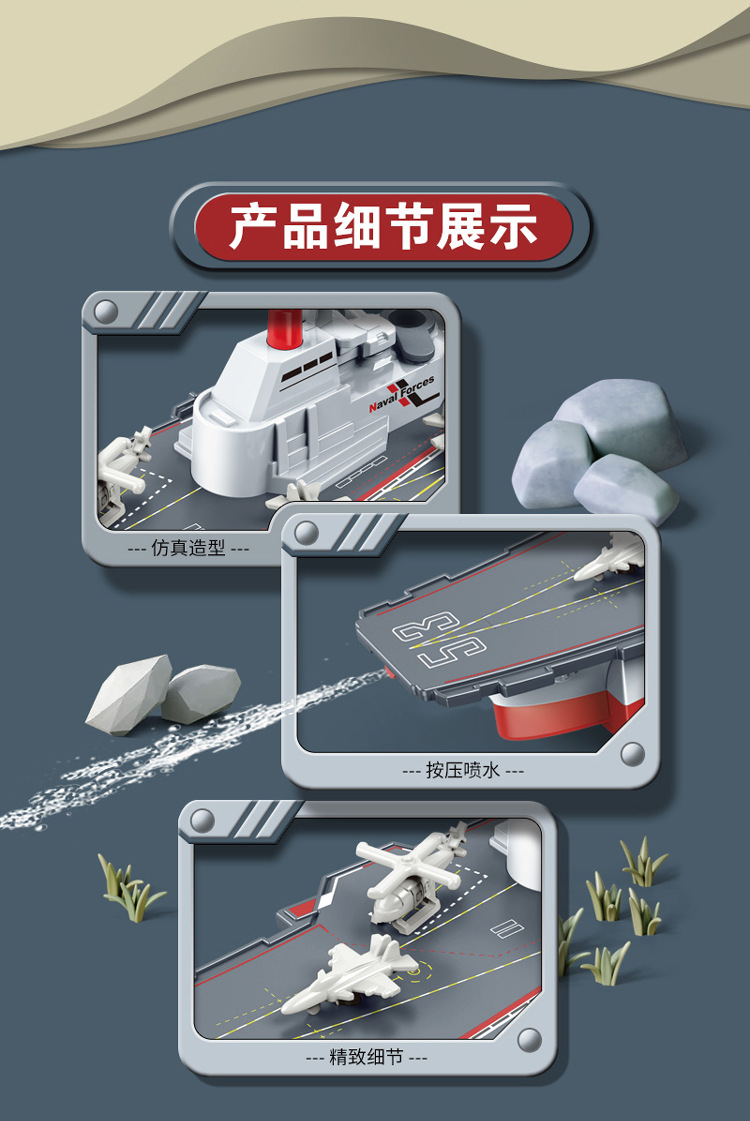 产品细节展示

Naval Forces

--- 仿真造型 ---

35

--- 按压喷水 ---

--- 精致细节 ---