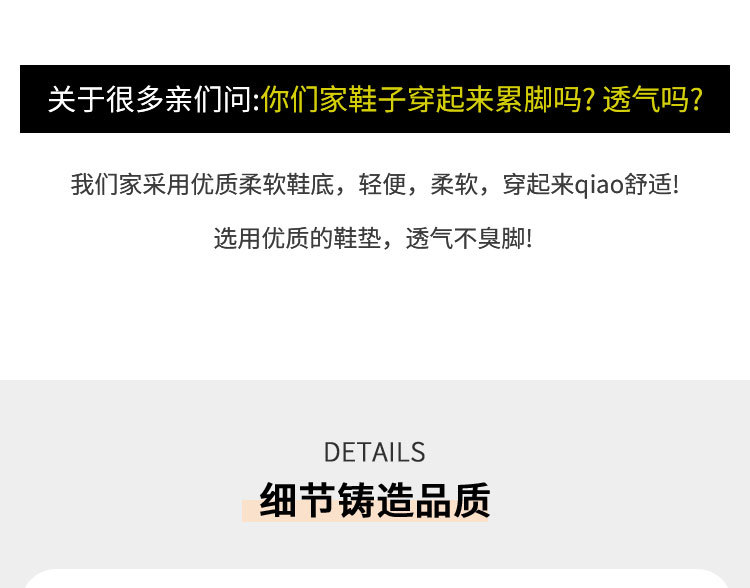 关于很多亲们问:你们家鞋子穿起来累脚吗? 透气吗?

我们家采用优质柔软鞋底，轻便，柔软，穿起来qiao舒适!

选用优质的鞋垫，透气不臭脚!

DETAILS

细节铸造品质