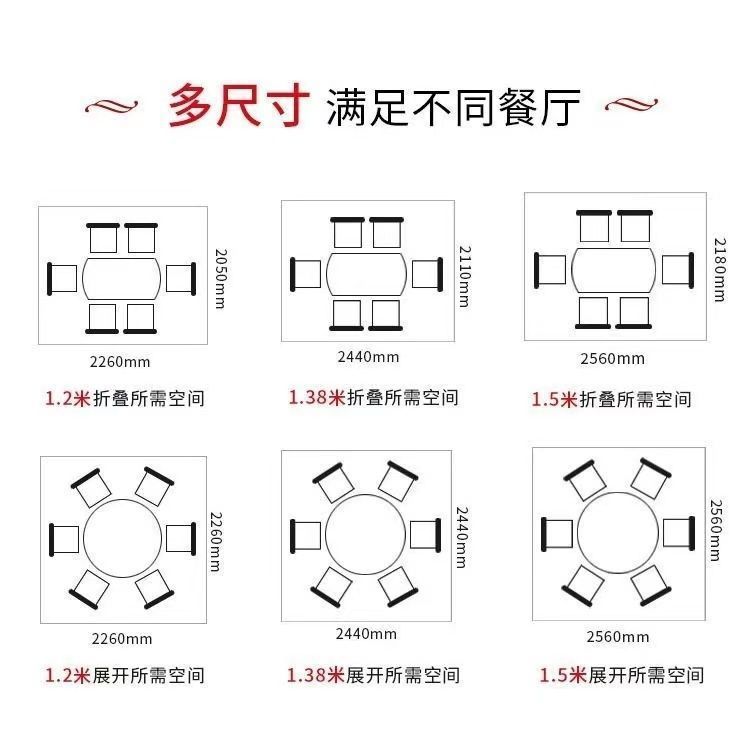 多尺寸 满足不同餐厅

2050mm
2260mm
1.2米折叠所需空间

2110mm
2440mm
1.38米折叠所需空间

2180mm
2560mm
1.5米折叠所需空间

2260mm
2260mm
1.2米展开所需空间

2440mm
2440mm
1.38米展开所需空间

2560mm
2560mm
1.5米展开所需空间