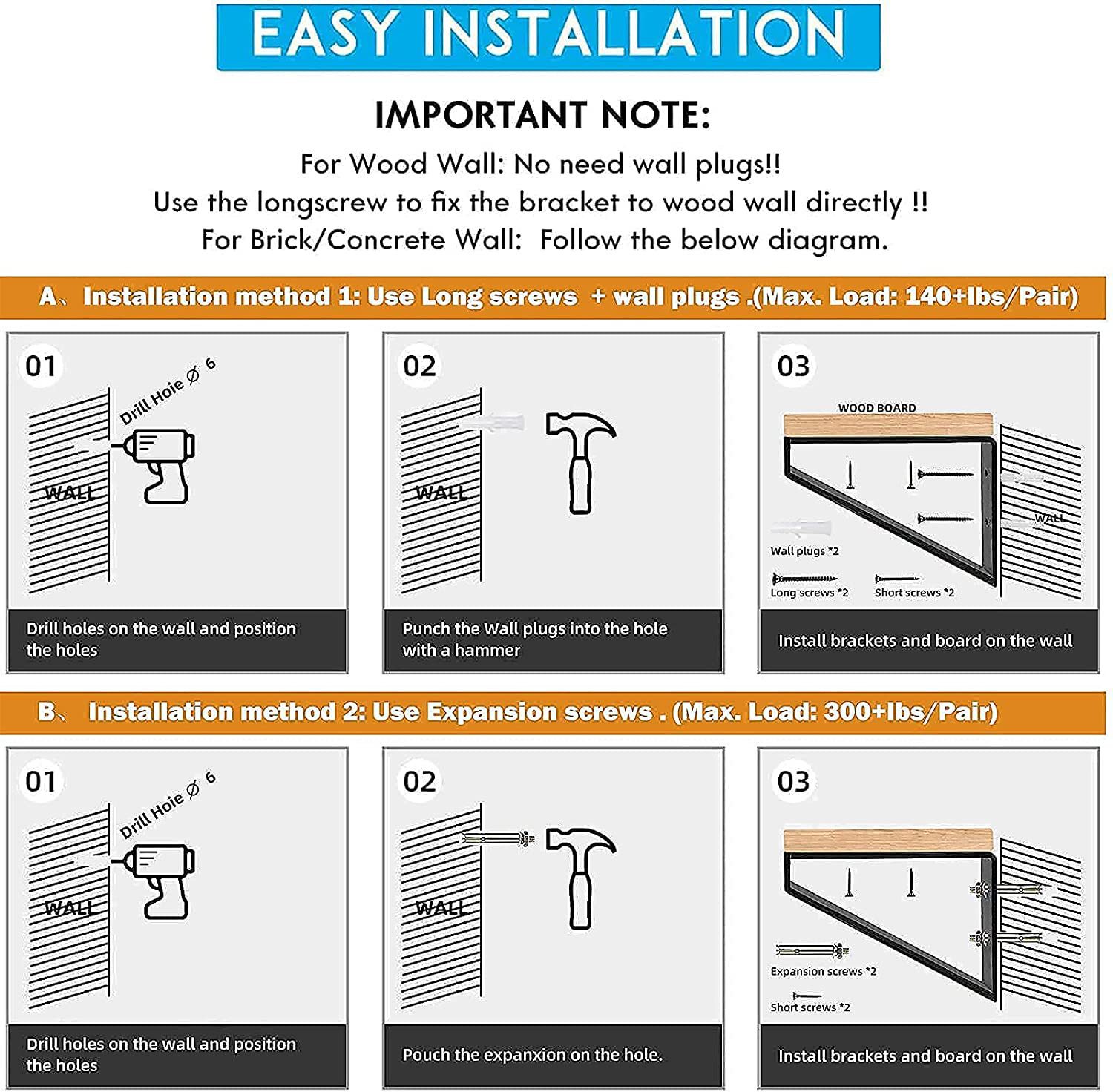 EASY INSTALLATION

IMPORTANT NOTE:

For Wood Wall: No need wall plugs!!
Use the longscrew to fix the bracket to wood wall directly !!
For Brick/Concrete Wall: Follow the below diagram.

A、Installation method 1: Use Long screws + wall plugs .(Max. Load: 140+lbs/Pair)

01
Drill Hoie Ø 6
WALL
Drill holes on the wall and position the holes

02
WALL
Punch the Wall plugs into the hole with a hammer

03
WOOD BOARD
WALL
Wall plugs *2
Long screws *2
Short screws *2
Install brackets and board on the wall

B、 Installation method 2: Use Expansion screws . (Max. Load: 300+lbs/Pair)

01
Drill Hoie Ø 6
WALL
Drill holes on the wall and position the holes

02
WALL
Pouch the expanxion on the hole.

03
Expansion screws *2
Short screws *2
Install brackets and board on the wall