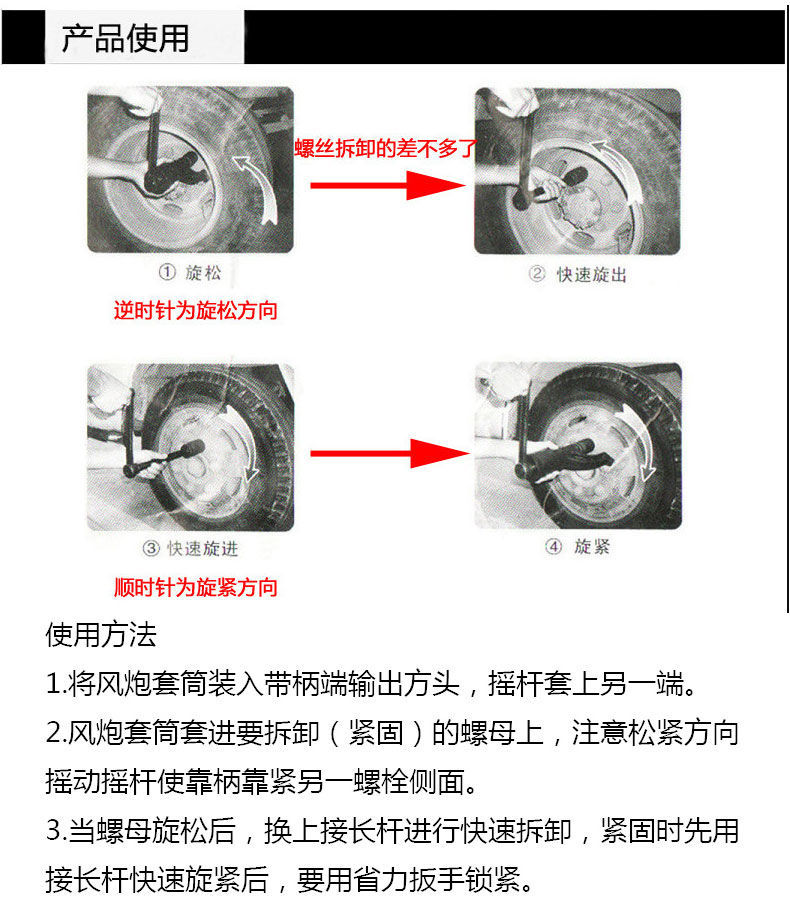 产品使用

螺丝拆卸的差不多了

① 旋松

② 快速旋出

逆时针为旋松方向

③ 快速旋进

④ 旋紧

顺时针为旋紧方向

使用方法

1.将风炮套筒装入带柄端输出方头，摇杆套上另一端。

2.风炮套筒套进要拆卸（紧固）的螺母上，注意松紧方向摇动摇杆使靠柄靠紧另一螺栓侧面。

3.当螺母旋松后，换上接长杆进行快速拆卸，紧固时先用接长杆快速旋紧后，要用省力扳手锁紧。