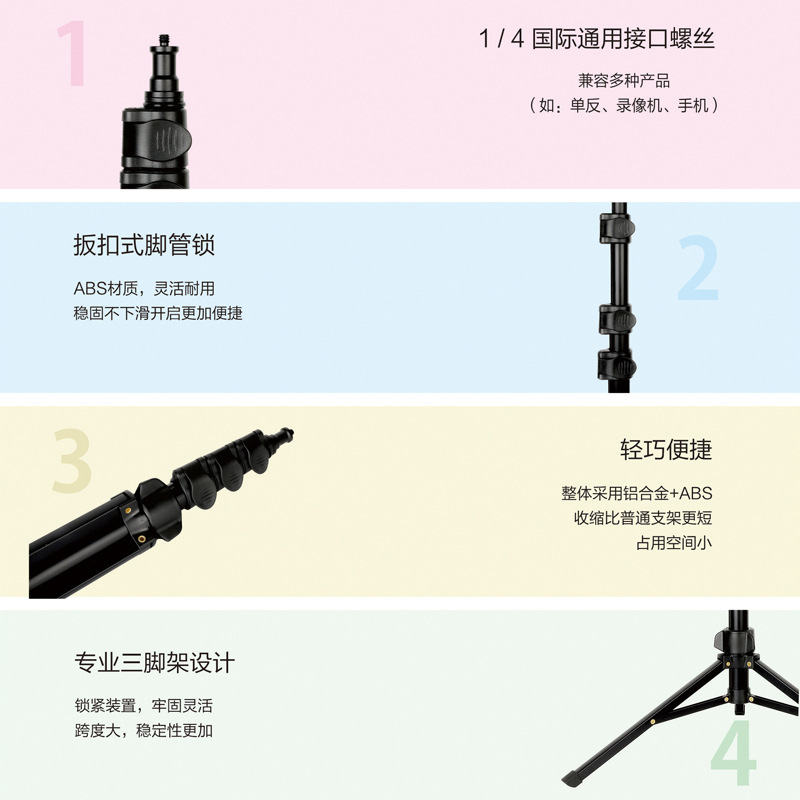 1

1 / 4 国际通用接口螺丝

兼容多种产品
（如：单反、录像机、手机）

扳扣式脚管锁

ABS材质，灵活耐用
稳固不下滑开启更加便捷

2

3

轻巧便捷

整体采用铝合金+ABS
收缩比普通支架更短
占用空间小

专业三脚架设计

锁紧装置，牢固灵活
跨度大，稳定性更加

4