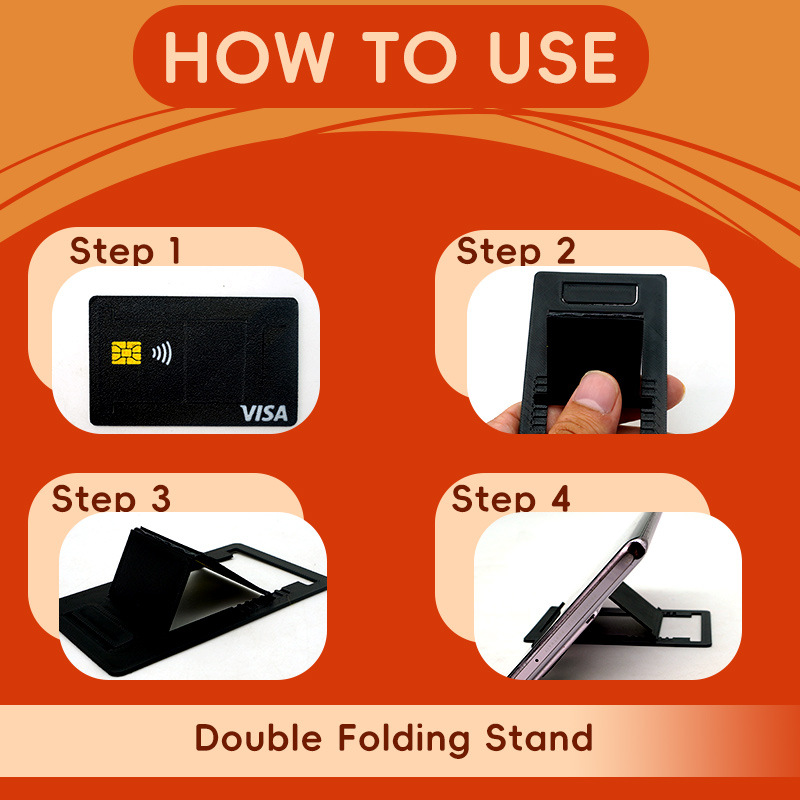 HOW TO USE

Step 1

VISA

Step 2

Step 3

Step 4

Double Folding Stand