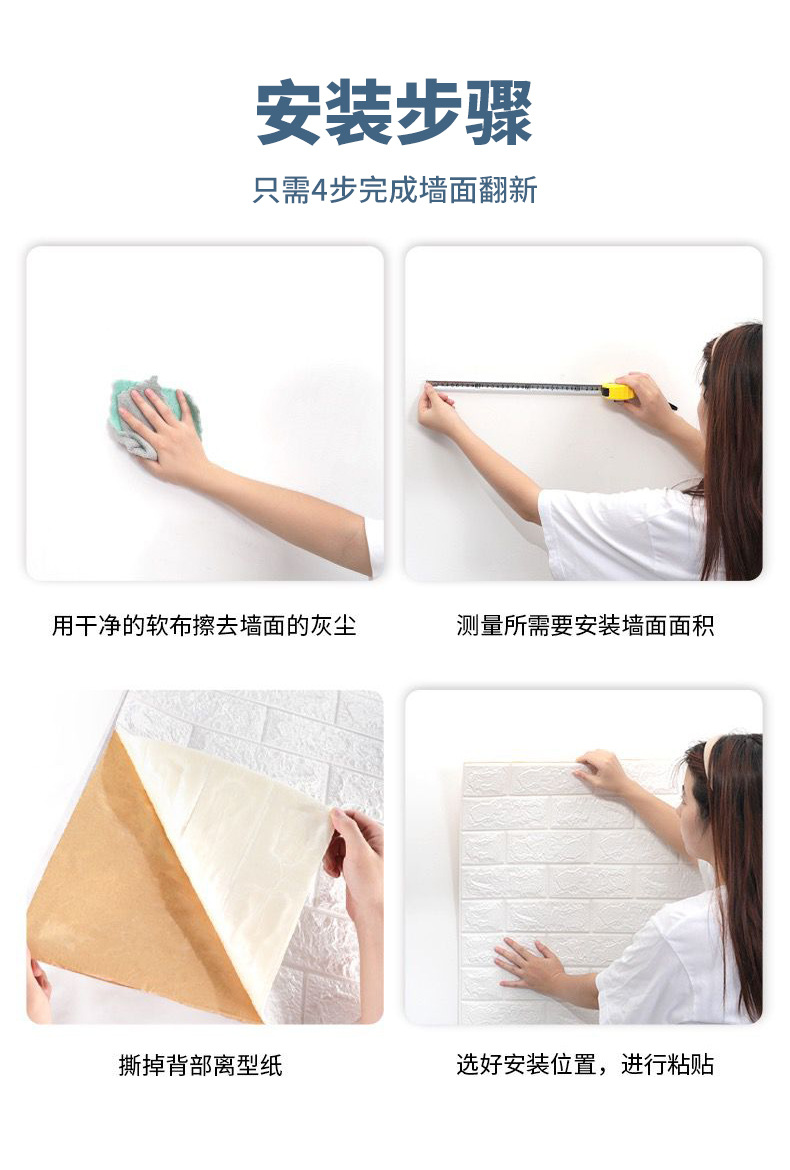 安装步骤

只需4步完成墙面翻新

用干净的软布擦去墙面的灰尘

测量所需要安装墙面面积

撕掉背部离型纸

选好安装位置，进行粘贴