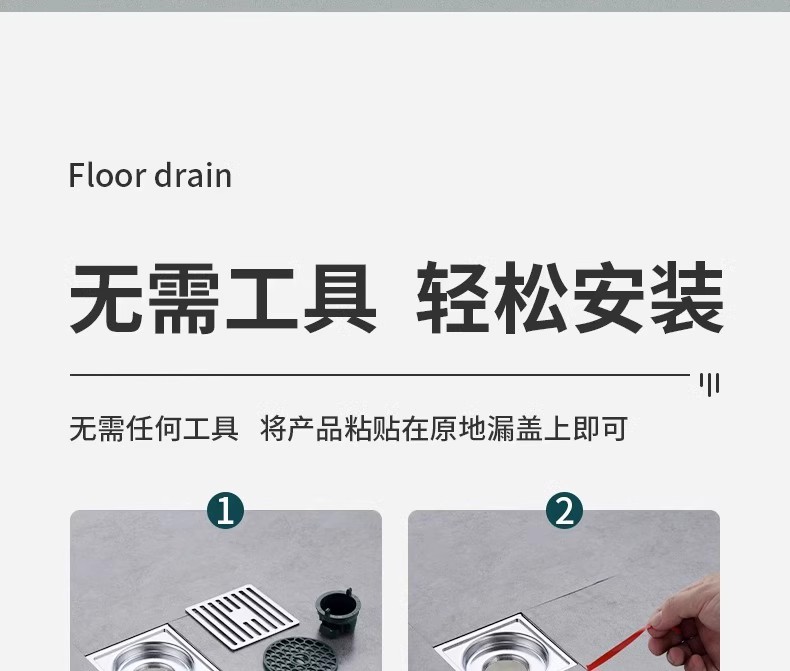 Floor drain

无需工具 轻松安装

无需任何工具 将产品粘贴在原地漏盖上即可

1

2