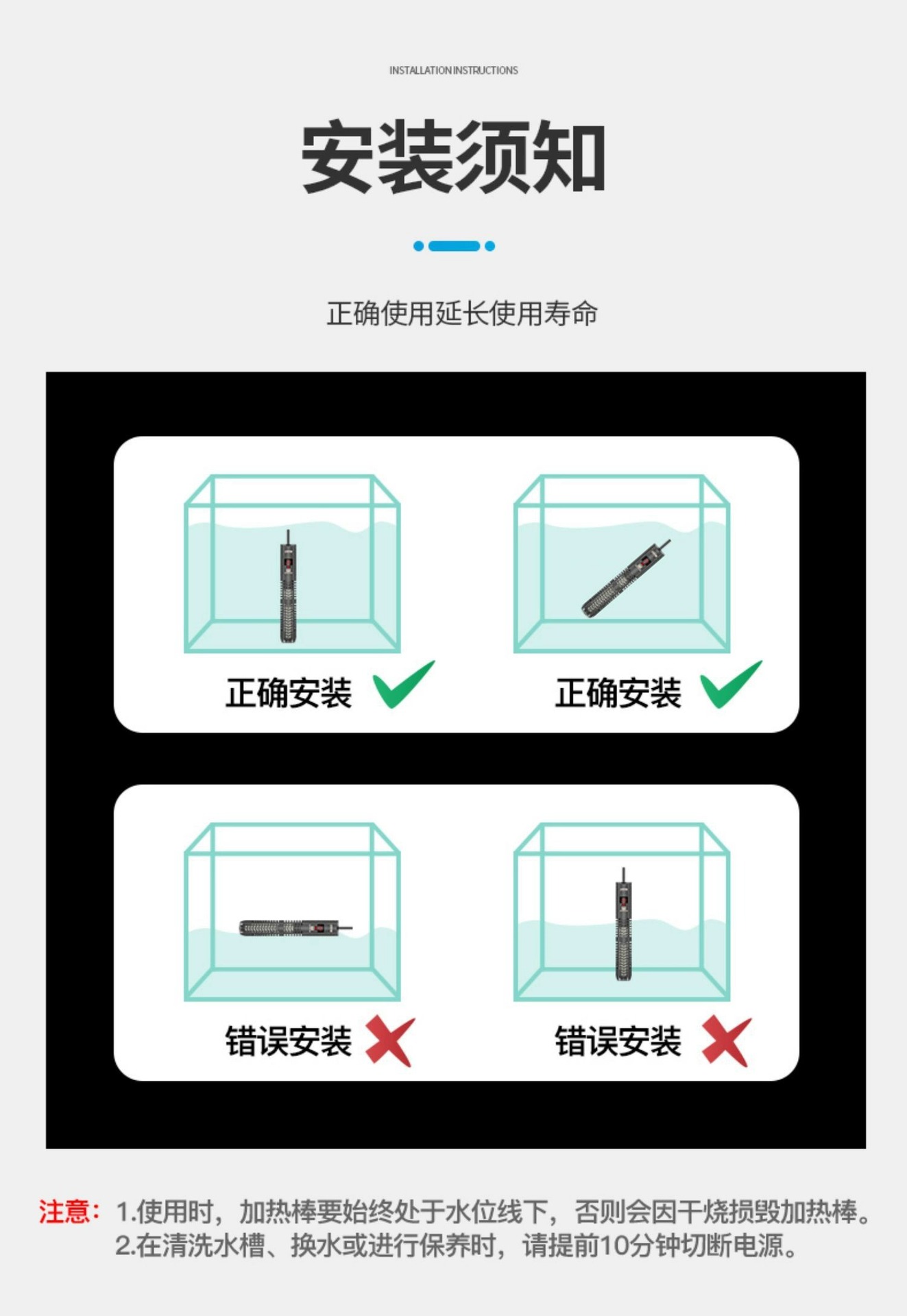 INSTALLATION INSTRUCTIONS

安装须知

正确使用延长使用寿命

正确安装

正确安装

错误安装

错误安装

注意：1.使用时，加热棒要始终处于水位线下，否则会因干烧损毁加热棒。
2.在清洗水槽、换水或进行保养时，请提前10分钟切断电源。