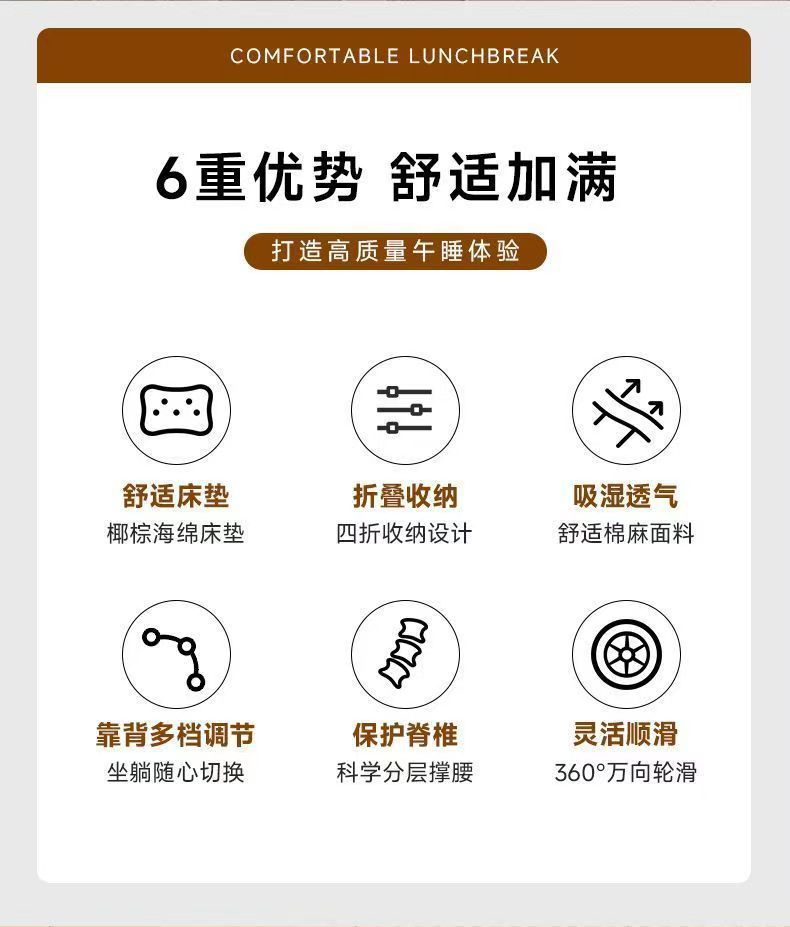 COMFORTABLE LUNCHBREAK

6重优势 舒适加满

打造高质量午睡体验

舒适床垫
椰棕海绵床垫

折叠收纳
四折收纳设计

吸湿透气
舒适棉麻面料

靠背多档调节
坐躺随心切换

保护脊椎
科学分层撑腰

灵活顺滑
360°万向轮滑