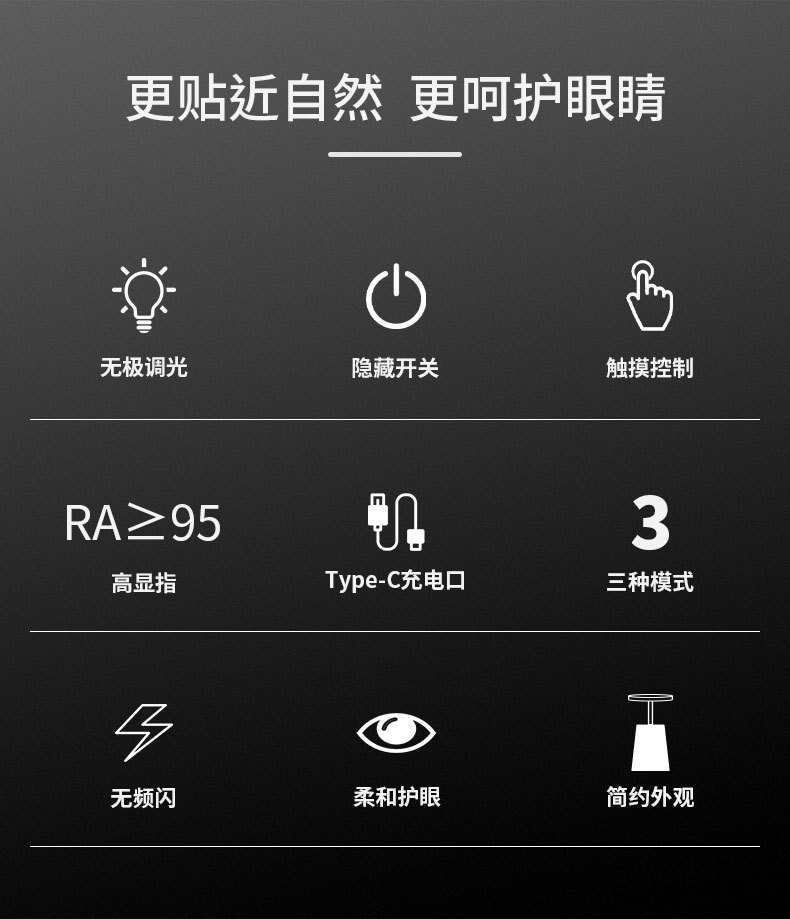 更贴近自然 更呵护眼睛

无极调光

隐藏开关

触摸控制

RA≥95

高显指

Type-C充电口

3

三种模式

无频闪

柔和护眼

简约外观