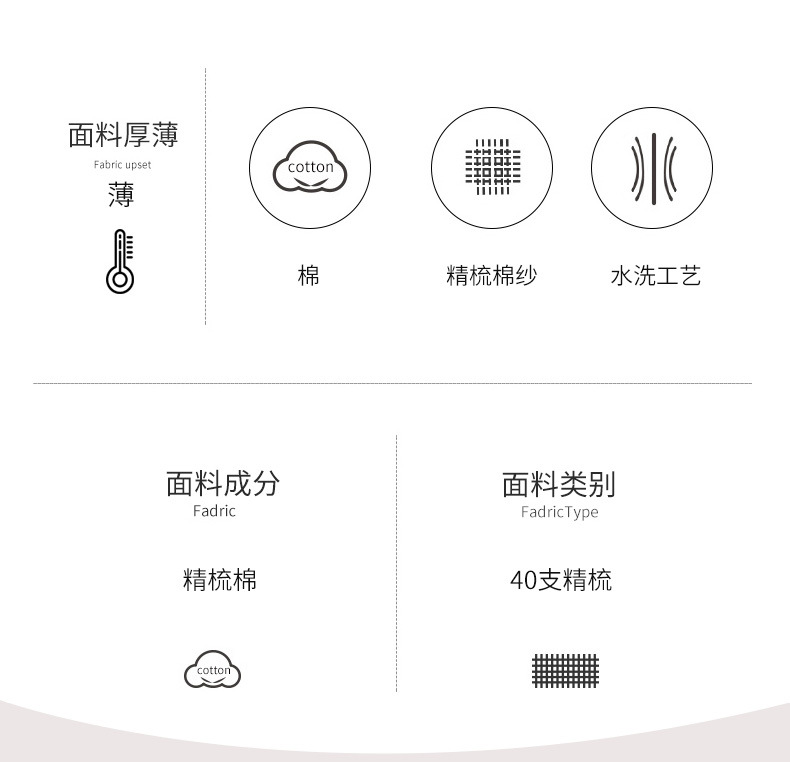 面料厚薄
Fabric upset
薄

cotton
棉

精梳棉纱

水洗工艺

面料成分
Fadric

精梳棉

cotton

面料类别
FadricType

40支精梳