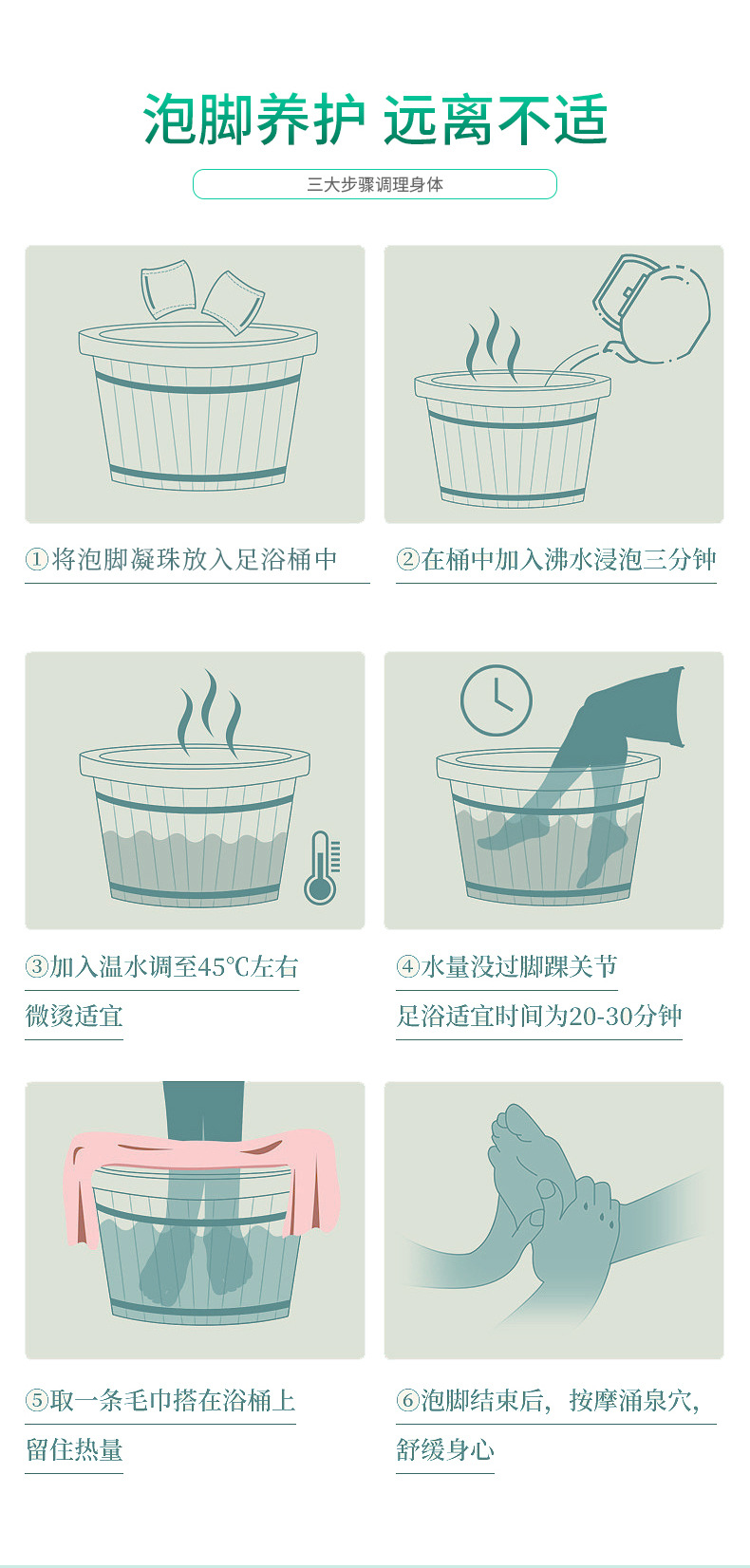 泡脚养护 远离不适

三大步骤调理身体

①将泡脚凝珠放入足浴桶中

②在桶中加入沸水浸泡三分钟

③加入温水调至45℃左右
微烫适宜

④水量没过脚踝关节
足浴适宜时间为20-30分钟

⑤取一条毛巾搭在浴桶上
留住热量

⑥泡脚结束后，按摩涌泉穴，
舒缓身心