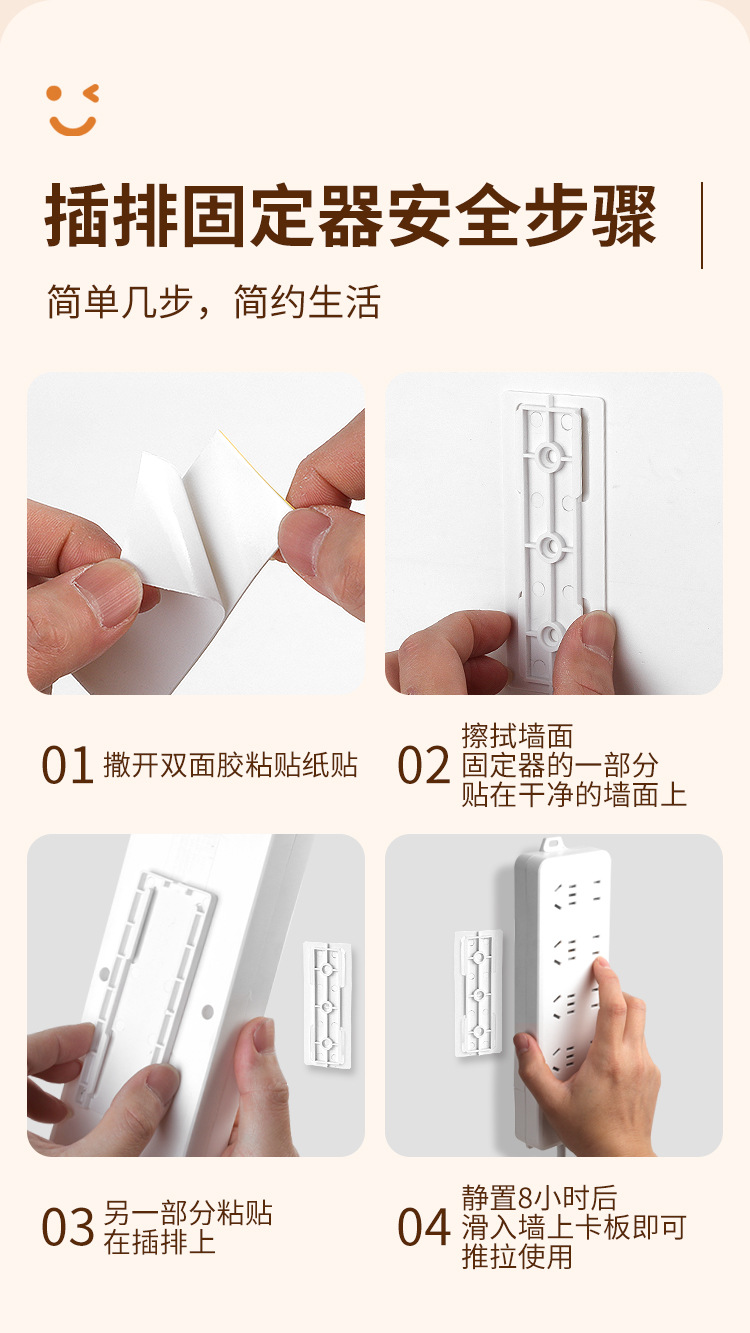 插排固定器安全步骤

简单几步，简约生活

01 撒开双面胶粘贴纸贴

02 擦拭墙面
固定器的一部分
贴在干净的墙面上

03 另一部分粘贴
在插排上

04 静置8小时后
滑入墙上卡板即可
推拉使用