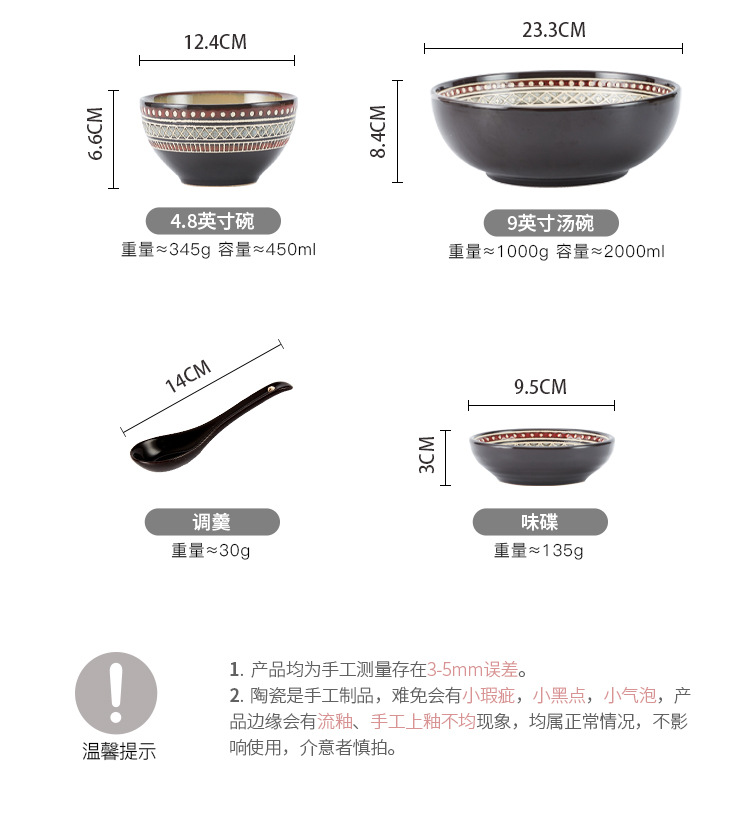 12.4CM

6.6CM

4.8英寸碗
重量≈345g 容量≈450ml

23.3CM

8.4CM

9英寸汤碗
重量≈1000g 容量≈2000ml

14CM

调羹
重量≈30g

9.5CM

3CM

味碟
重量≈135g

温馨提示

1. 产品均为手工测量存在3-5mm误差。
2. 陶瓷是手工制品，难免会有小瑕疵，小黑点，小气泡，产品边缘会有流釉、手工上釉不均现象，均属正常情况，不影响使用，介意者慎拍。