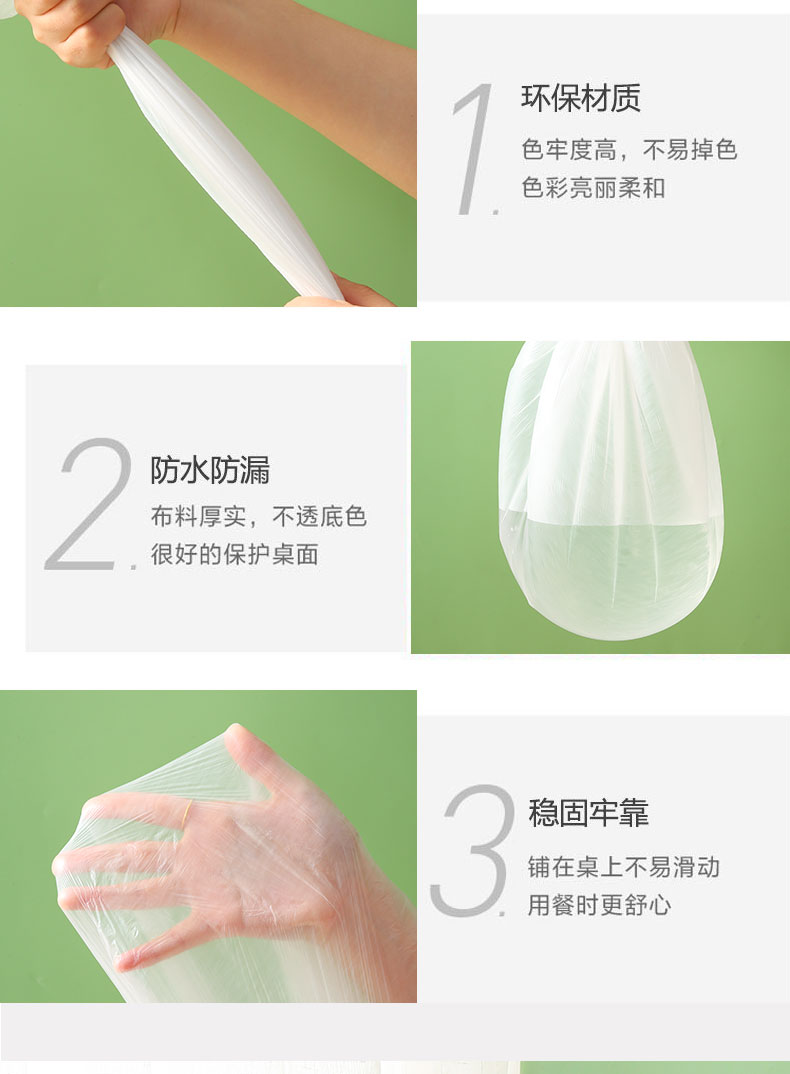 1.
环保材质
色牢度高，不易掉色
色彩亮丽柔和

2.
防水防漏
布料厚实，不透底色
很好的保护桌面

3.
稳固牢靠
铺在桌上不易滑动
用餐时更舒心