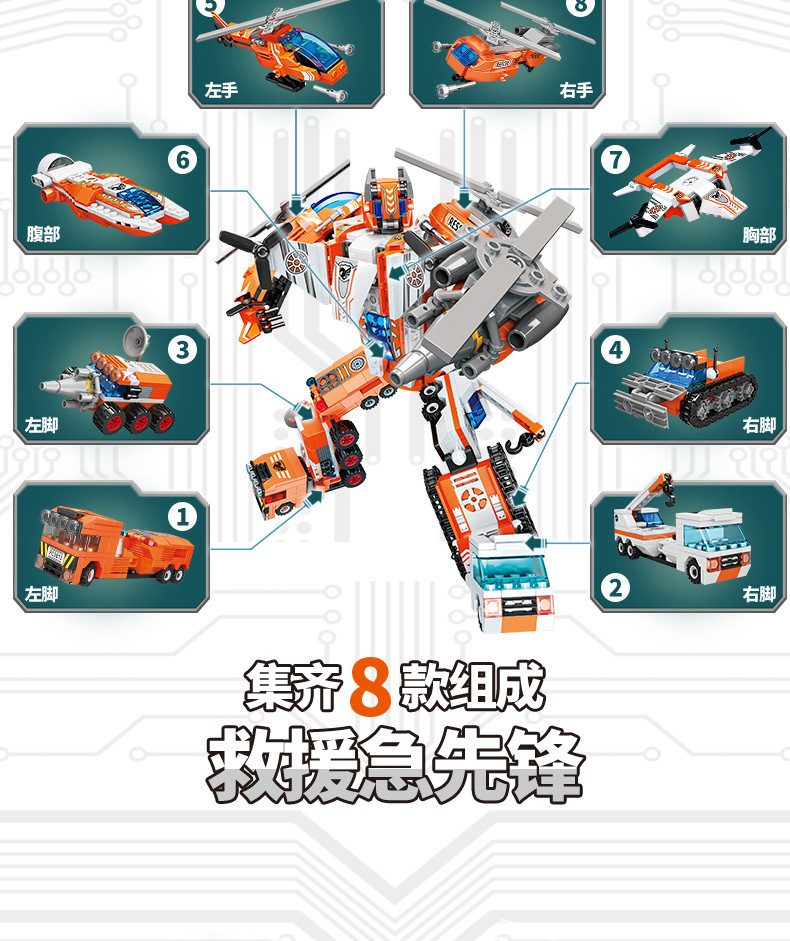 5
左手

8
右手

6
腹部

7
胸部

3
左脚

4
右脚

1
左脚

2
右脚

集齐8款组成
救援急先锋