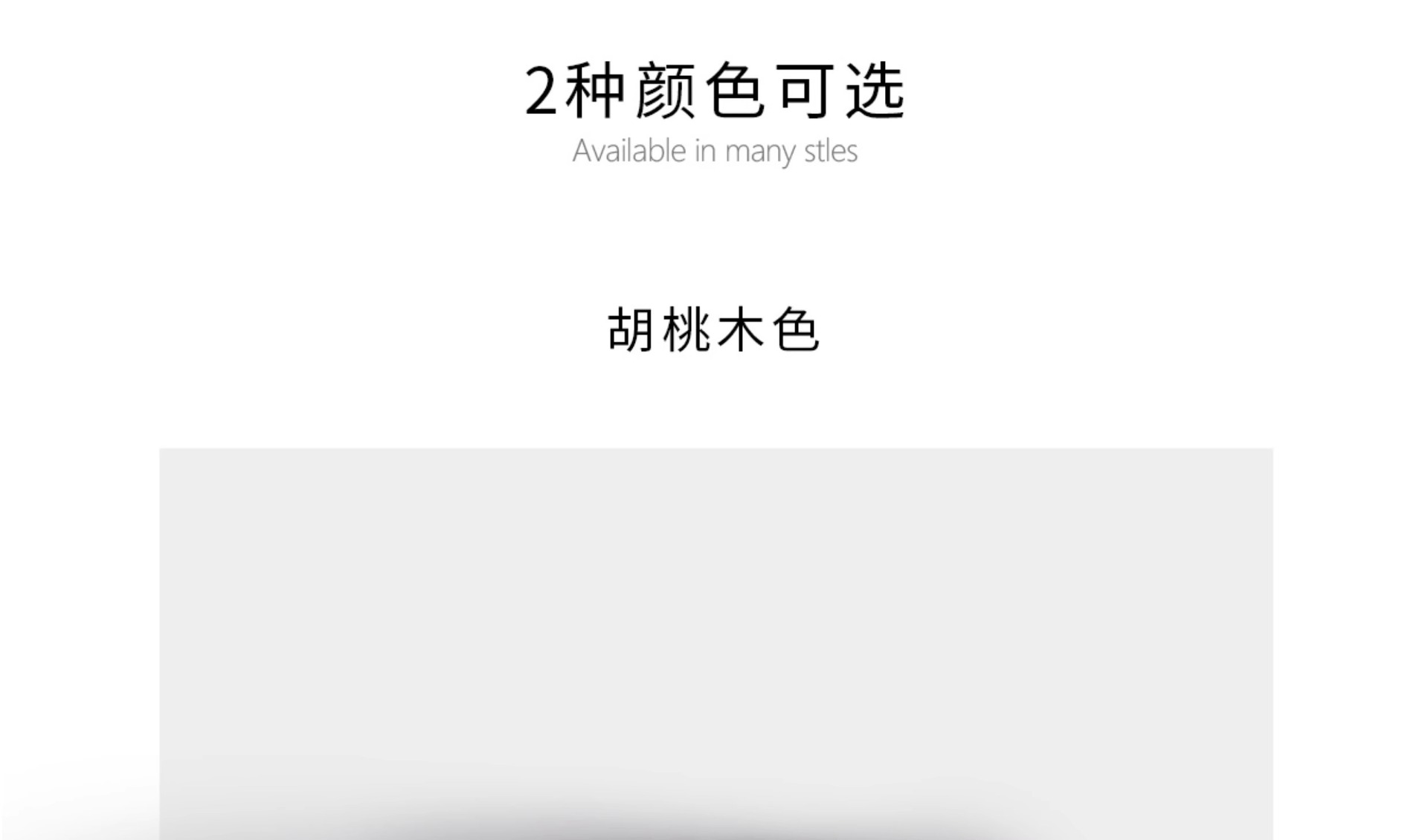 2种颜色可选
Available in many stles

胡桃木色