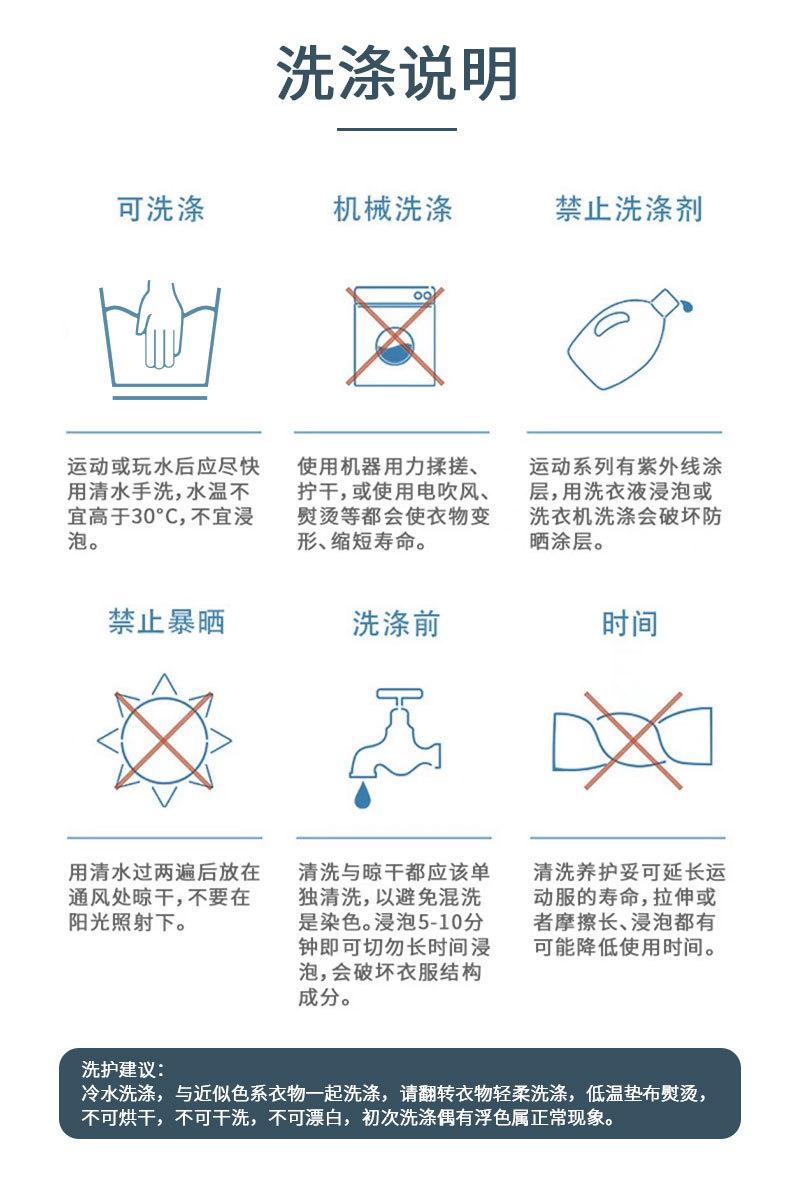 洗涤说明

可洗涤

运动或玩水后应尽快用清水手洗，水温不宜高于30°C，不宜浸泡。

机械洗涤

使用机器用力揉搓、拧干，或使用电吹风、熨烫等都会使衣物变形、缩短寿命。

禁止洗涤剂

运动系列有紫外线涂层，用洗衣液浸泡或洗衣机洗涤会破坏防晒涂层。

禁止暴晒

用清水过两遍后放在通风处晾干，不要在阳光照射下。

洗涤前

清洗与晾干都应该单独清洗，以避免混洗是染色。浸泡5-10分钟即可切勿长时间浸泡，会破坏衣服结构成分。

时间

清洗养护妥可延长运动服的寿命，拉伸或者摩擦长、浸泡都有可能降低使用时间。

洗护建议：
冷水洗涤，与近似色系衣物一起洗涤，请翻转衣物轻柔洗涤，低温垫布熨烫，不可烘干，不可干洗，不可漂白，初次洗涤偶有浮色属正常现象。