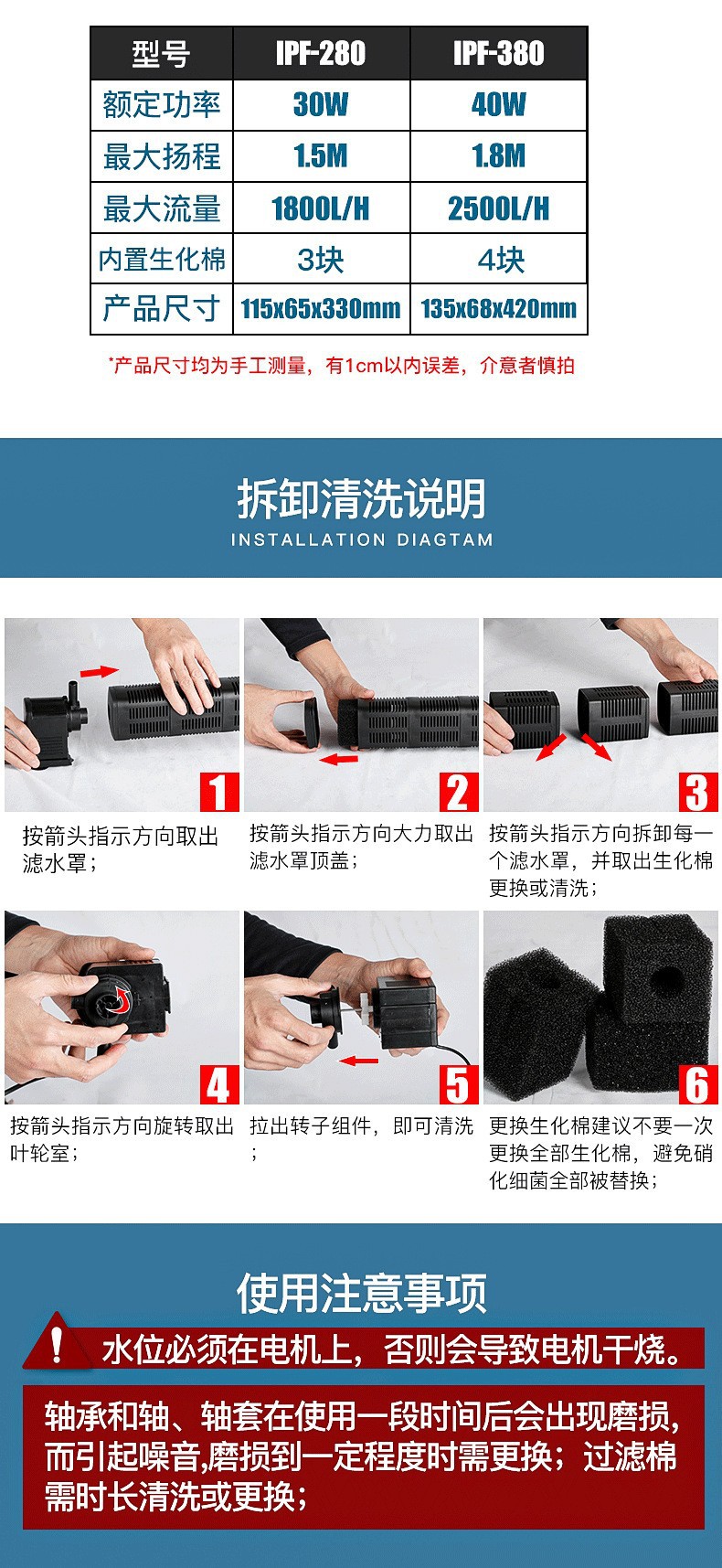 | 型号 | IPF-280 | IPF-380 |
|---|---|---|
| 额定功率 | 30W | 40W |
| 最大扬程 | 1.5M | 1.8M |
| 最大流量 | 1800L/H | 2500L/H |
| 内置生化棉 | 3块 | 4块 |
| 产品尺寸 | 115x65x330mm | 135x68x420mm |

*产品尺寸均为手工测量，有1cm以内误差，介意者慎拍

拆卸清洗说明
INSTALLATION DIAGTAM

1
按箭头指示方向取出滤水罩；

2
按箭头指示方向大力取出滤水罩顶盖；

3
按箭头指示方向拆卸每一个滤水罩，并取出生化棉更换或清洗；

4
按箭头指示方向旋转取出叶轮室；

5
拉出转子组件，即可清洗；

6
更换生化棉建议不要一次更换全部生化棉，避免硝化细菌全部被替换；

使用注意事项
!
水位必须在电机上，否则会导致电机干烧。

轴承和轴、轴套在使用一段时间后会出现磨损，而引起噪音,磨损到一定程度时需更换；过滤棉需时长清洗或更换；