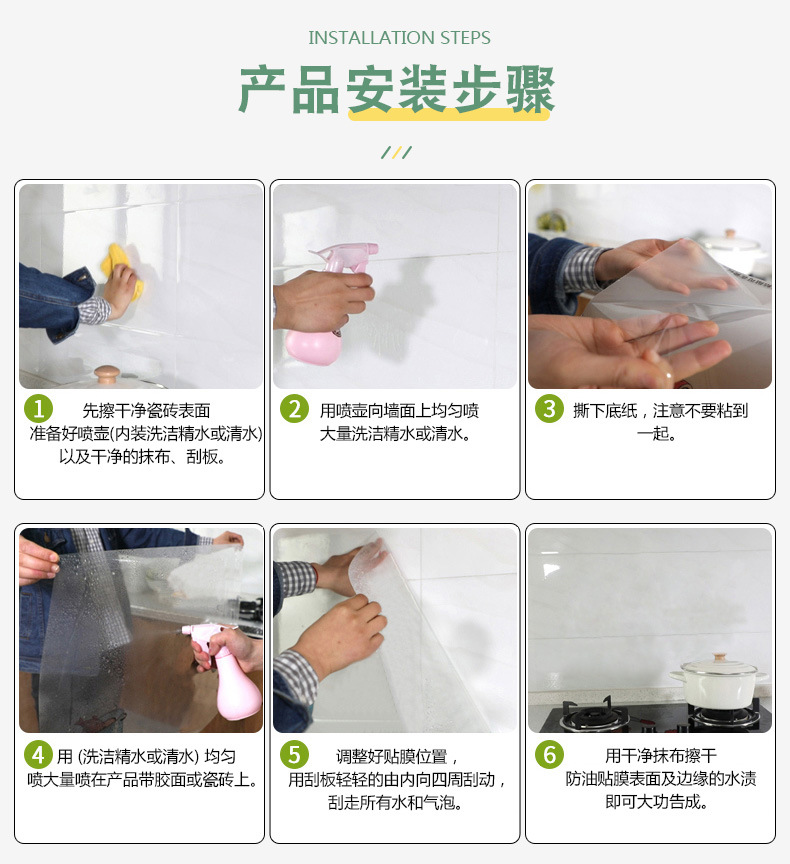 INSTALLATION STEPS

产品安装步骤

1 先擦干净瓷砖表面
准备好喷壶(内装洗洁精水或清水)
以及干净的抹布、刮板。

2 用喷壶向墙面上均匀喷
大量洗洁精水或清水。

3 撕下底纸，注意不要粘到
一起。

4 用 (洗洁精水或清水) 均匀
喷大量喷在产品带胶面或瓷砖上。

5 调整好贴膜位置，
用刮板轻轻的由内向四周刮动，
刮走所有水和气泡。

6 用干净抹布擦干
防油贴膜表面及边缘的水渍
即可大功告成。