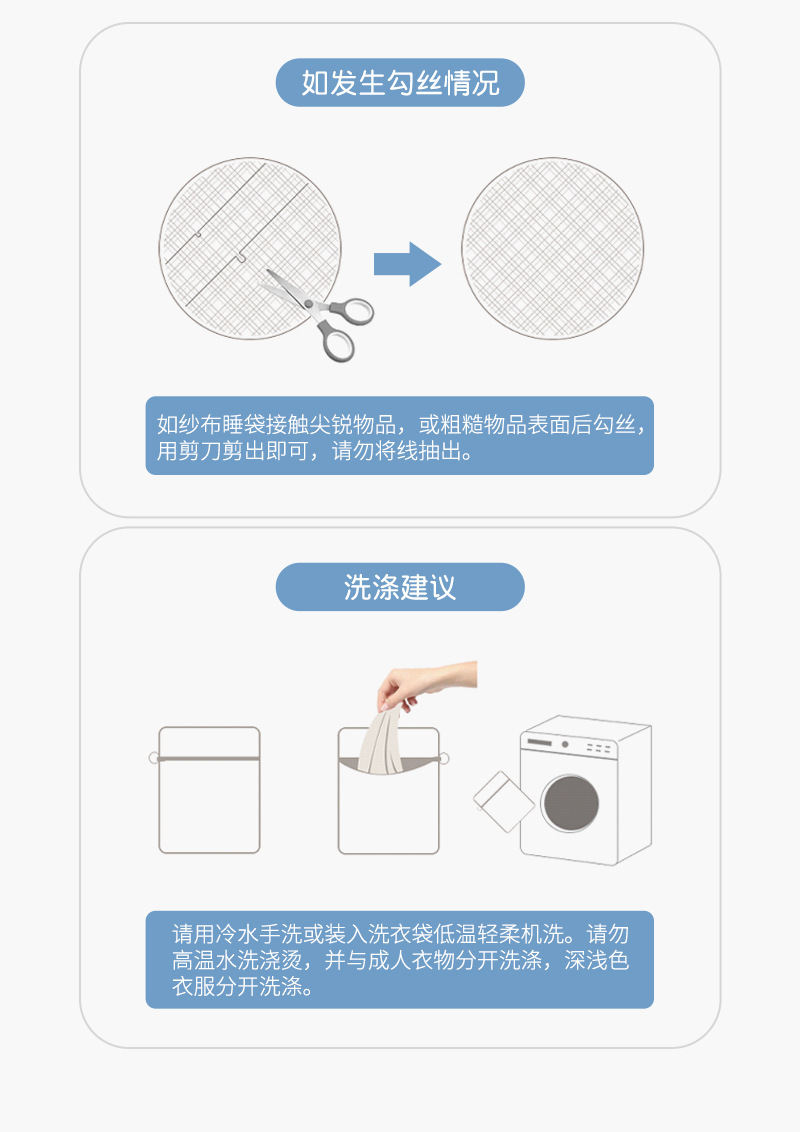 如发生勾丝情况

如纱布睡袋接触尖锐物品，或粗糙物品表面后勾丝，用剪刀剪出即可，请勿将线抽出。

洗涤建议

请用冷水手洗或装入洗衣袋低温轻柔机洗。请勿高温水洗浇烫，并与成人衣物分开洗涤，深浅色衣服分开洗涤。