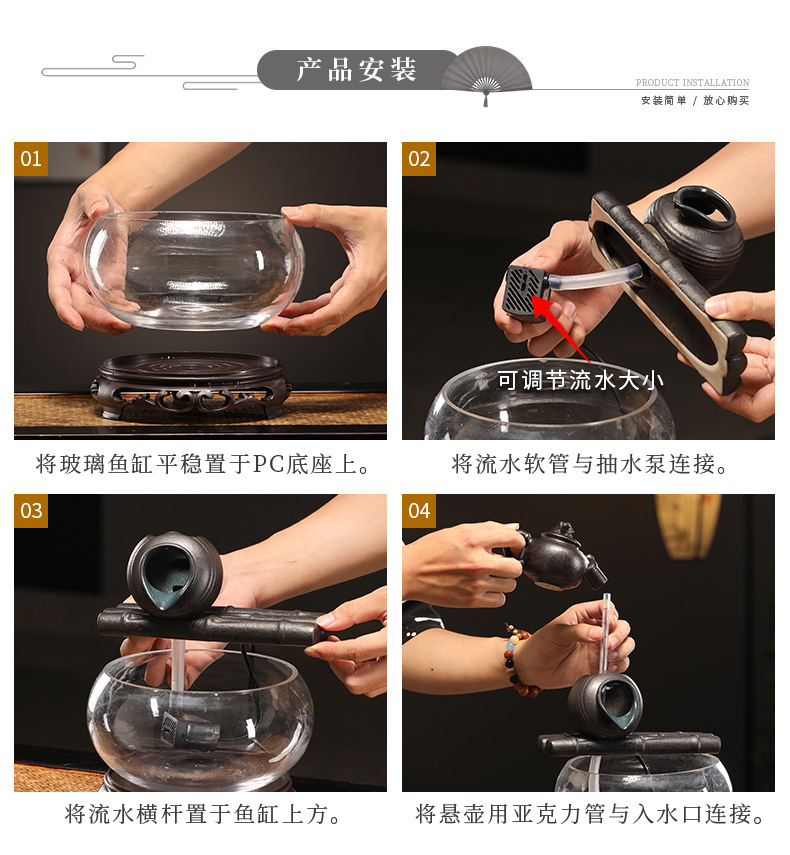 产品安装

PRODUCT INSTALLATION
安装简单 / 放心购买

01

将玻璃鱼缸平稳置于PC底座上。

02

可调节流水大小

将流水软管与抽水泵连接。

03

将流水横杆置于鱼缸上方。

04

将悬壶用亚克力管与入水口连接。