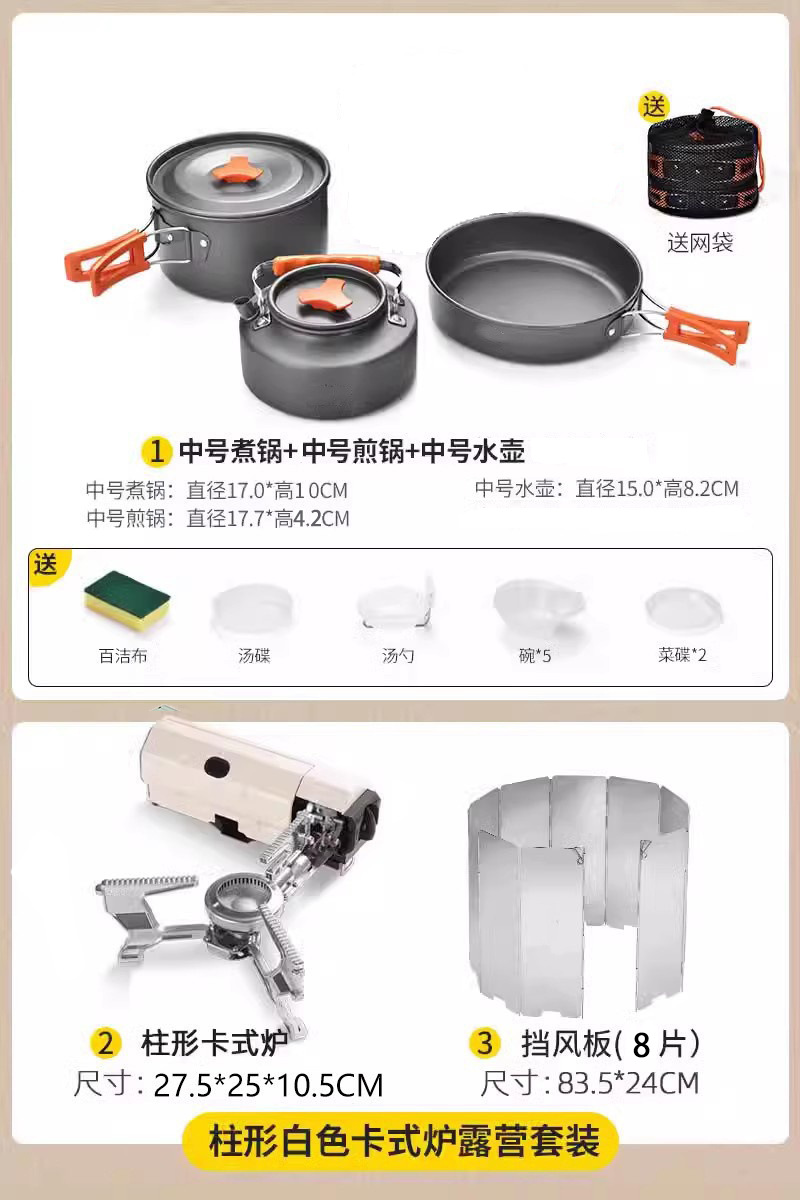 送
送网袋

1 中号煮锅+中号煎锅+中号水壶

中号煮锅：直径17.0*高10CM
中号煎锅：直径17.7*高4.2CM
中号水壶：直径15.0*高8.2CM

送
百洁布
汤碟
汤勺
碗*5
菜碟*2

2 柱形卡式炉
尺寸：27.5*25*10.5CM

3 挡风板(8片)
尺寸：83.5*24CM

柱形白色卡式炉露营套装