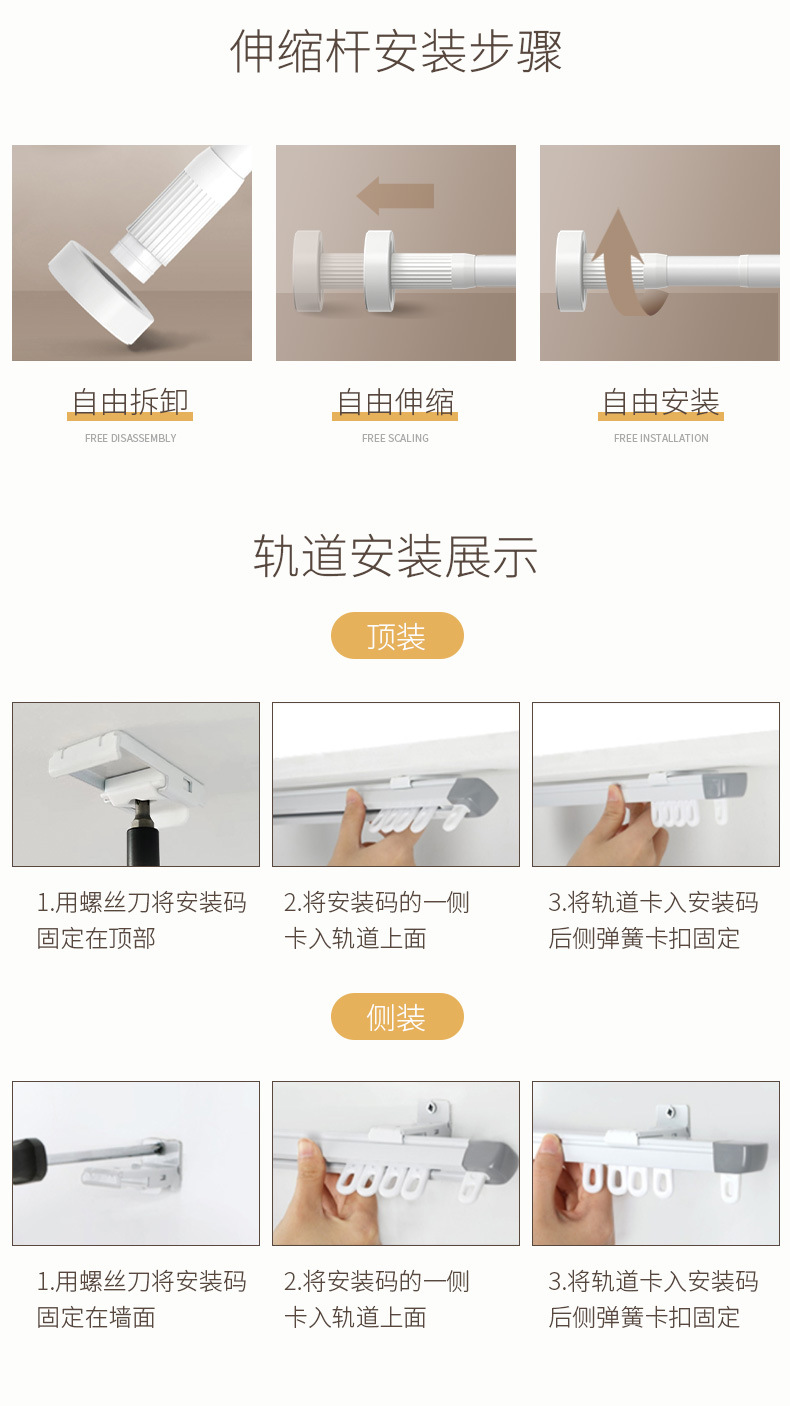 伸缩杆安装步骤

自由拆卸
FREE DISASSEMBLY

自由伸缩
FREE SCALING

自由安装
FREE INSTALLATION

轨道安装展示

顶装

1.用螺丝刀将安装码固定在顶部

2.将安装码的一侧卡入轨道上面

3.将轨道卡入安装码后侧弹簧卡扣固定

侧装

1.用螺丝刀将安装码固定在墙面

2.将安装码的一侧卡入轨道上面

3.将轨道卡入安装码后侧弹簧卡扣固定