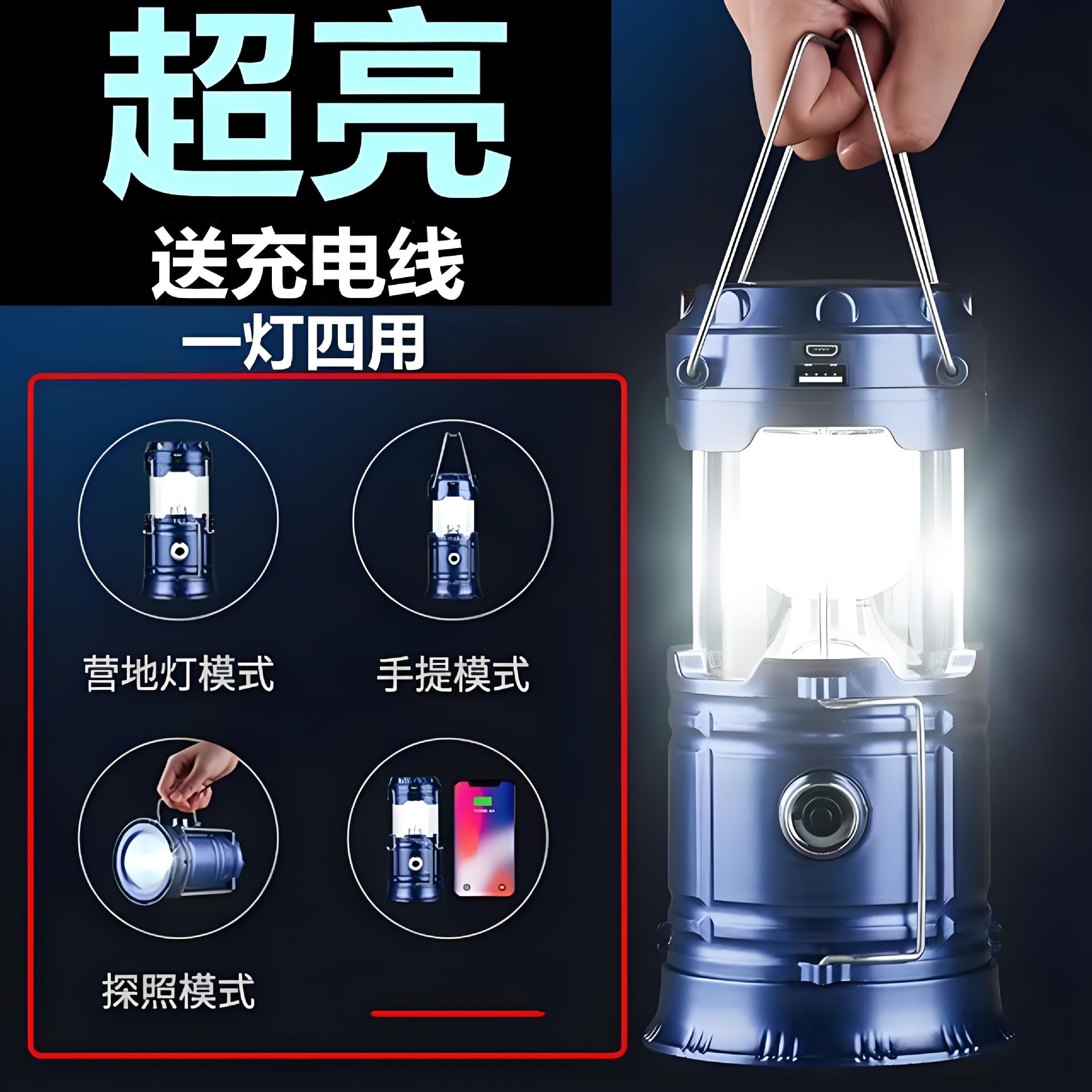 超亮

送充电线

一灯四用

营地灯模式

手提模式

探照模式