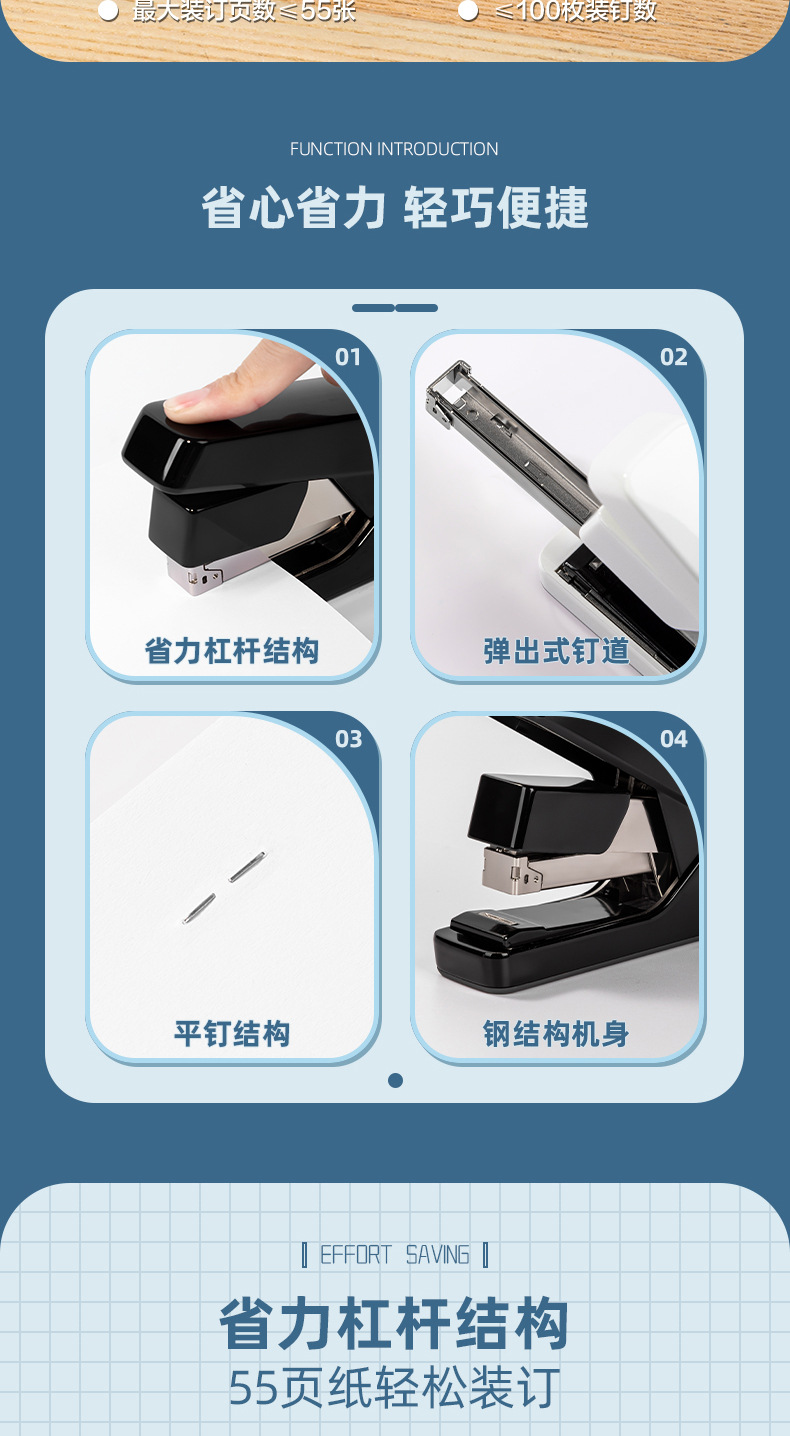 ● 最大装订页数≤55张 ● ≤100枚装钉数

FUNCTION INTRODUCTION

省心省力 轻巧便捷

01
省力杠杆结构

02
弹出式钉道

03
平钉结构

04
钢结构机身

EFFORT SAVING

省力杠杆结构

55页纸轻松装订