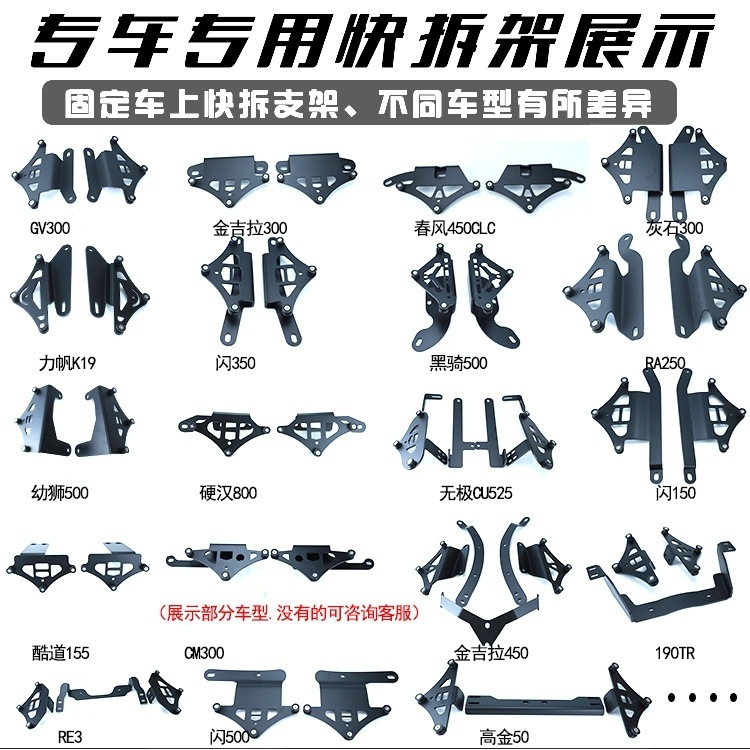 专车专用快拆架展示

固定车上快拆支架、不同车型有所差异

GV300
金吉拉300
春风450CLC
灰石300

力帆K19
闪350
黑骑500
RA250

幼狮500
硬汉800
无极CU525
闪150

(展示部分车型.没有的可咨询客服)

酷道155
CM300
金吉拉450
190TR

RE3
闪500
高金50
....