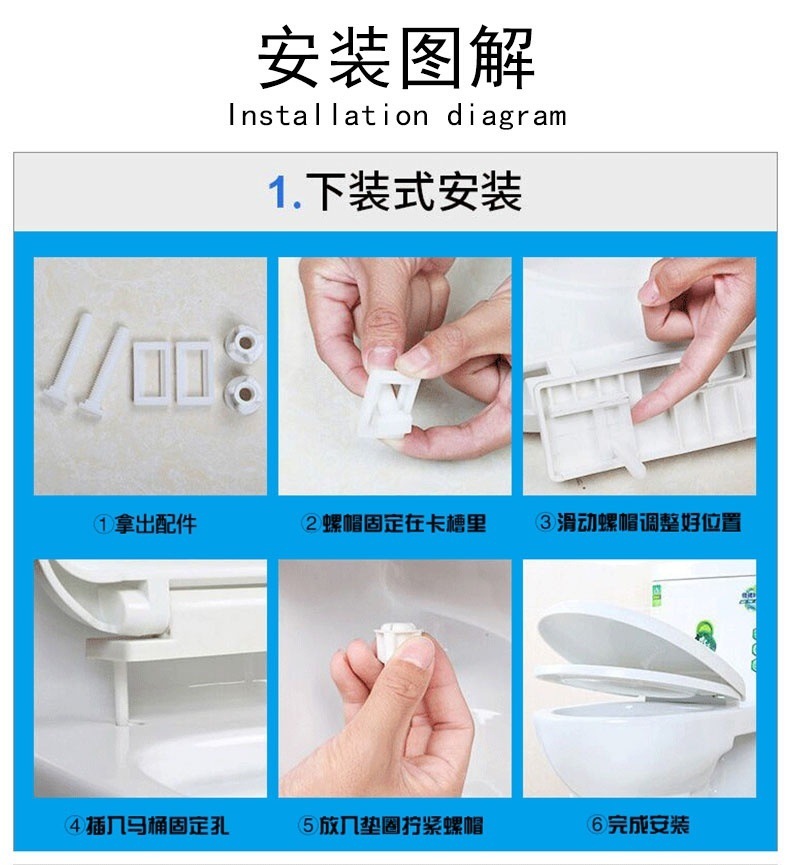 安装图解
Installation diagram

1.下装式安装

①拿出配件

②螺帽固定在卡槽里

③滑动螺帽调整好位置

④插入马桶固定孔

⑤放入垫圈拧紧螺帽

⑥完成安装