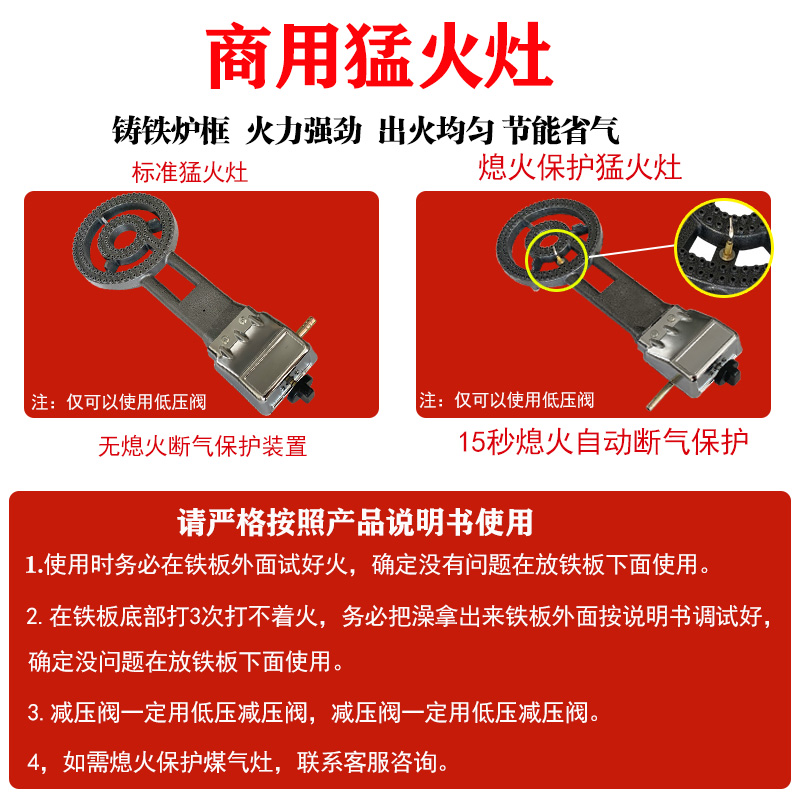 商用猛火灶

铸铁炉框 火力强劲 出火均匀 节能省气

标准猛火灶

注：仅可以使用低压阀

无熄火断气保护装置

熄火保护猛火灶

注：仅可以使用低压阀

15秒熄火自动断气保护

请严格按照产品说明书使用

1.使用时务必在铁板外面试好火，确定没有问题在放铁板下面使用。

2. 在铁板底部打3次打不着火，务必把澡拿出来铁板外面按说明书调试好，确定没问题在放铁板下面使用。

3. 减压阀一定用低压减压阀，减压阀一定用低压减压阀。

4，如需熄火保护煤气灶，联系客服咨询。