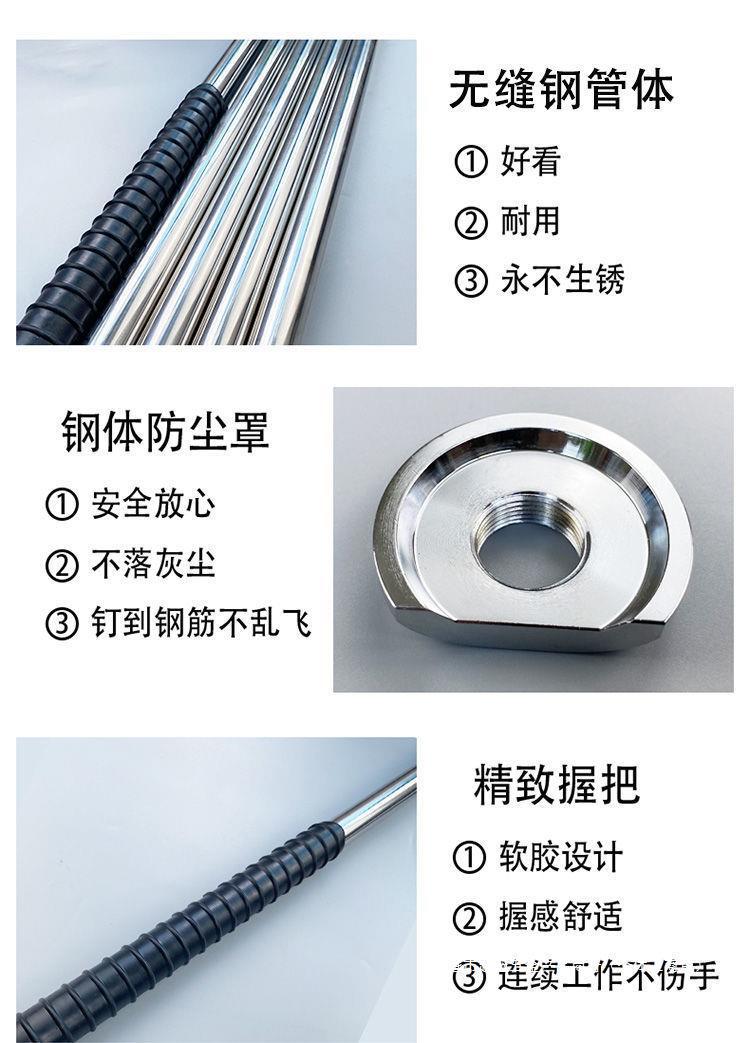 无缝钢管体

① 好看

② 耐用

③ 永不生锈

钢体防尘罩

① 安全放心

② 不落灰尘

③ 钉到钢筋不乱飞

精致握把

① 软胶设计

② 握感舒适

③ 连续工作不伤手