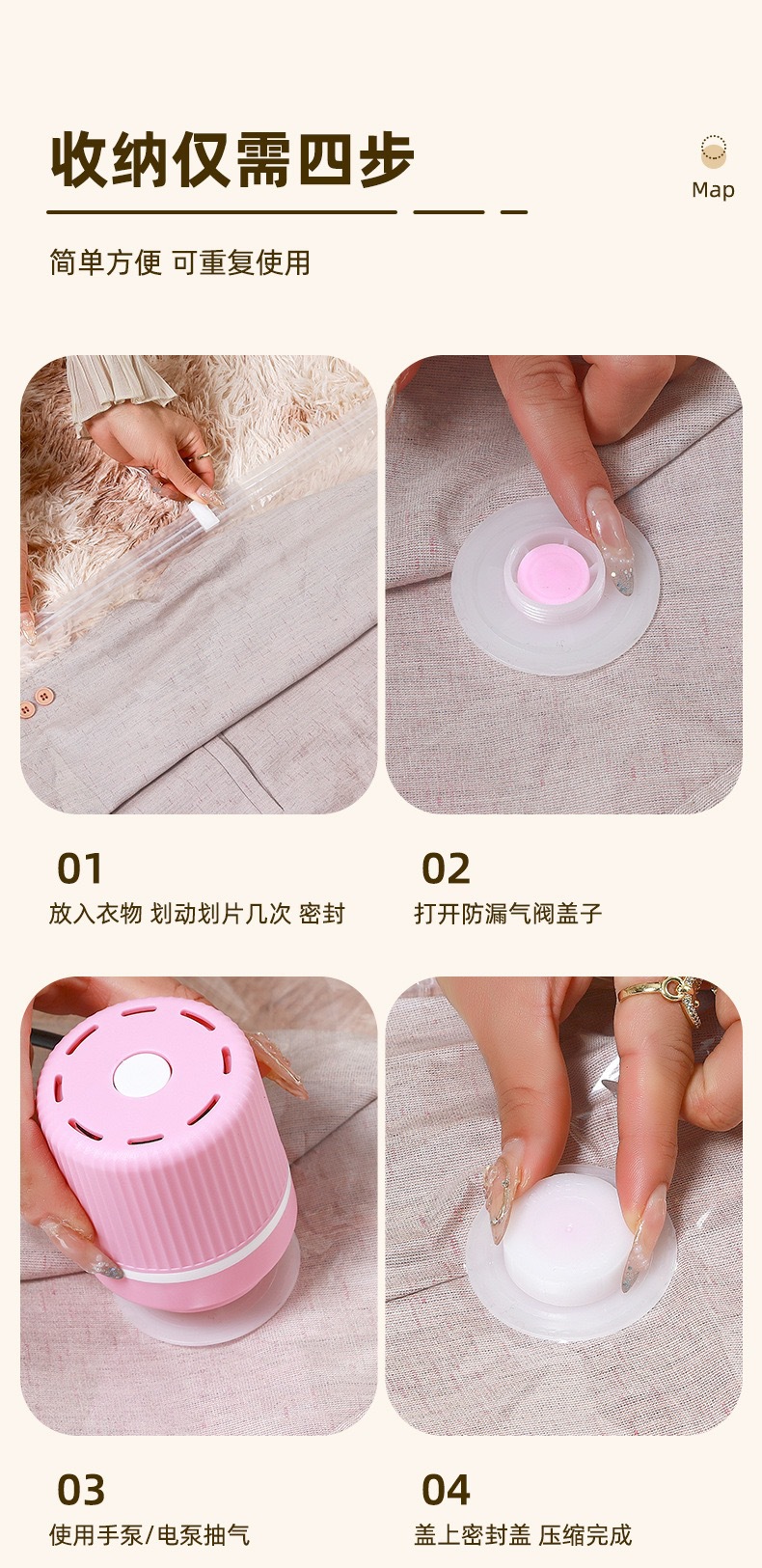 收纳仅需四步

Map

简单方便 可重复使用

01
放入衣物 划动划片几次 密封

02
打开防漏气阀盖子

03
使用手泵/电泵抽气

04
盖上密封盖 压缩完成