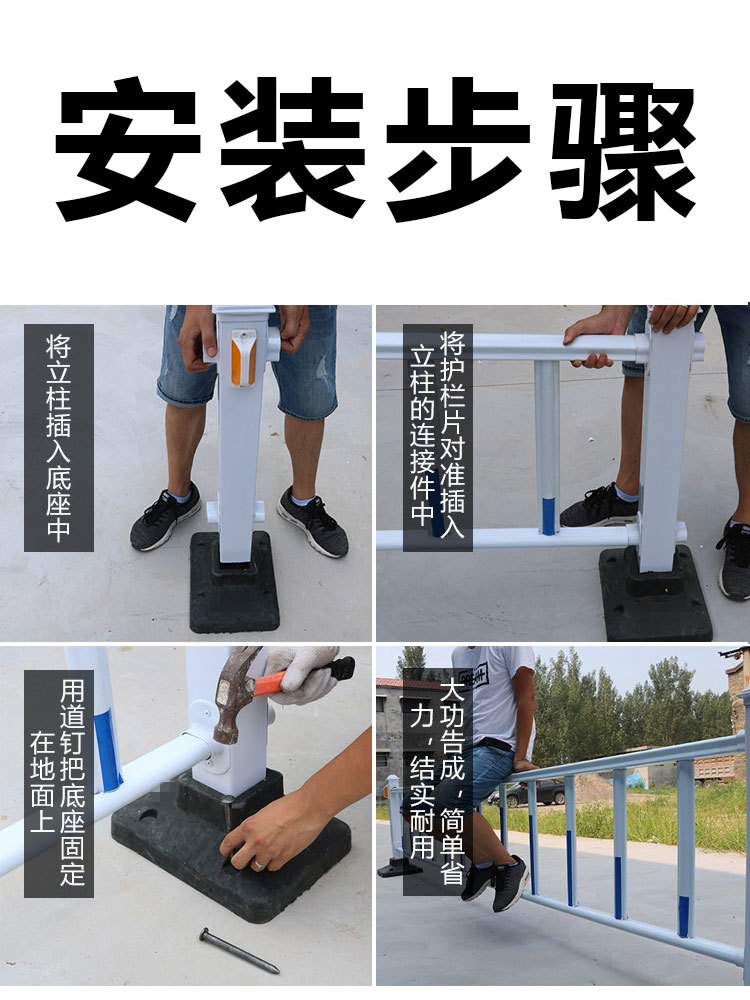 安装步骤

将立柱插入底座中

将护栏片对准插入立柱的连接件中

用道钉把底座固定在地面上

大功告成，简单省力，结实耐用