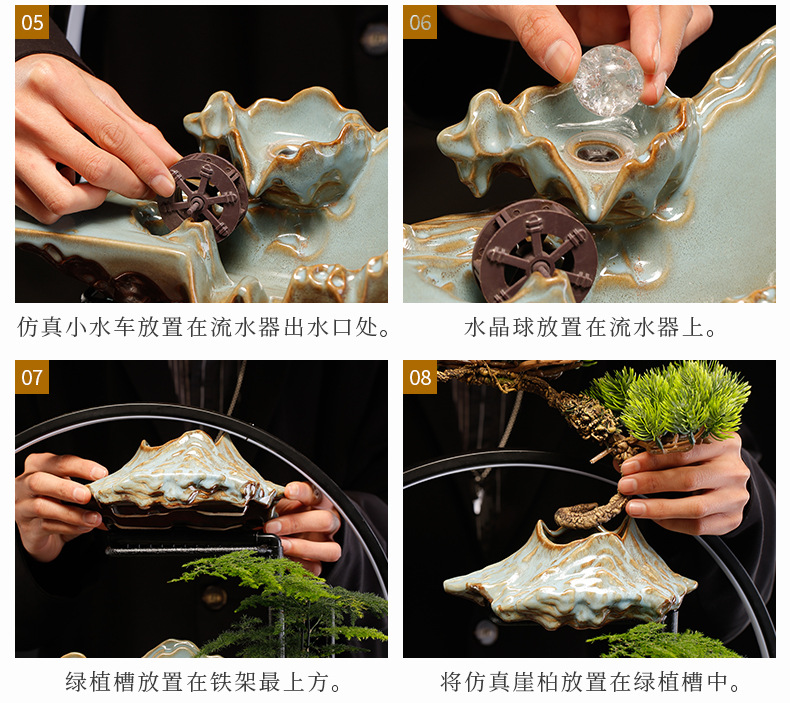 05

仿真小水车放置在流水器出水口处。

06

水晶球放置在流水器上。

07

绿植槽放置在铁架最上方。

08

将仿真崖柏放置在绿植槽中。