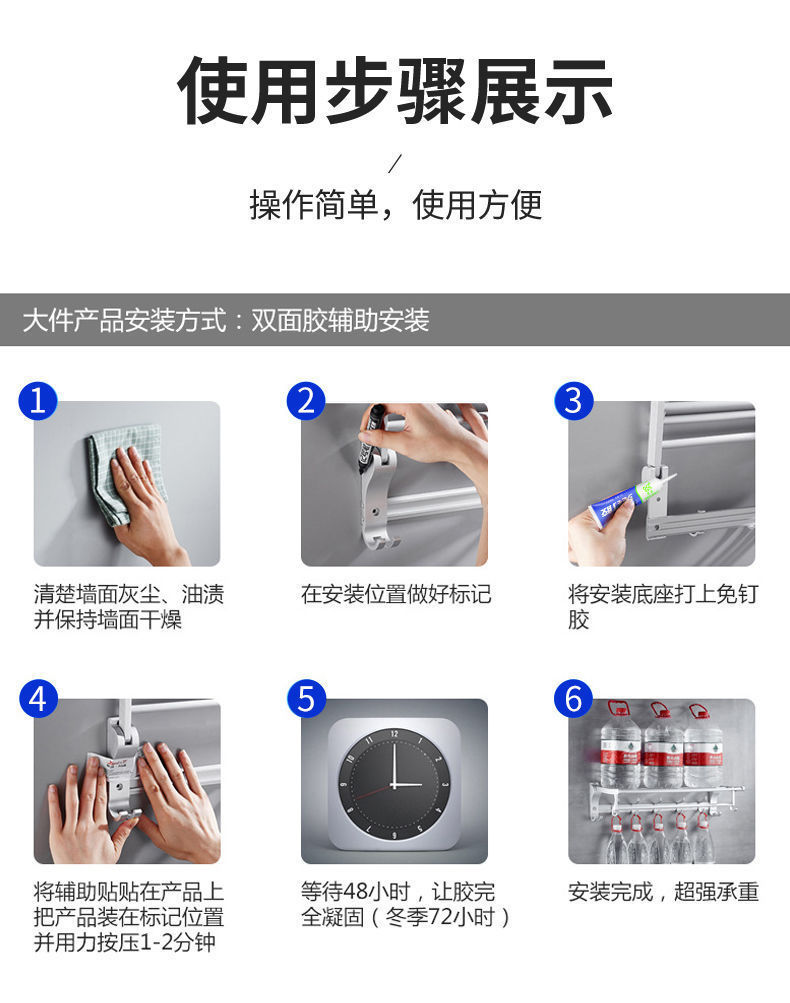 使用步骤展示

/

操作简单，使用方便

大件产品安装方式：双面胶辅助安装

1

清楚墙面灰尘、油渍并保持墙面干燥

2

在安装位置做好标记

3

将安装底座打上免钉胶

4

将辅助贴贴在产品上把产品装在标记位置并用力按压1-2分钟

5

等待48小时，让胶完全凝固（冬季72小时）

6

安装完成，超强承重