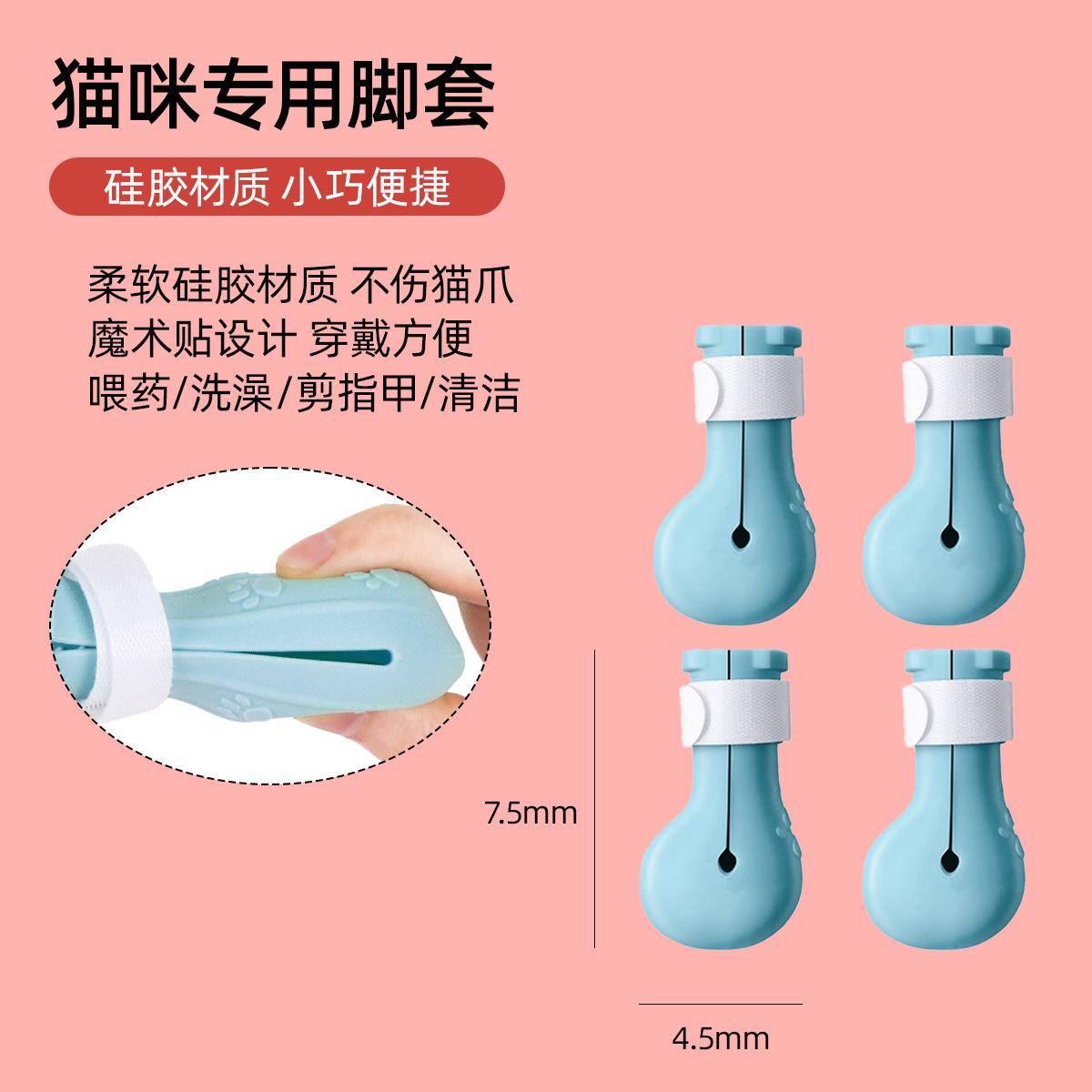 猫咪专用脚套

硅胶材质 小巧便捷

柔软硅胶材质 不伤猫爪
魔术贴设计 穿戴方便
喂药/洗澡/剪指甲/清洁

7.5mm

4.5mm