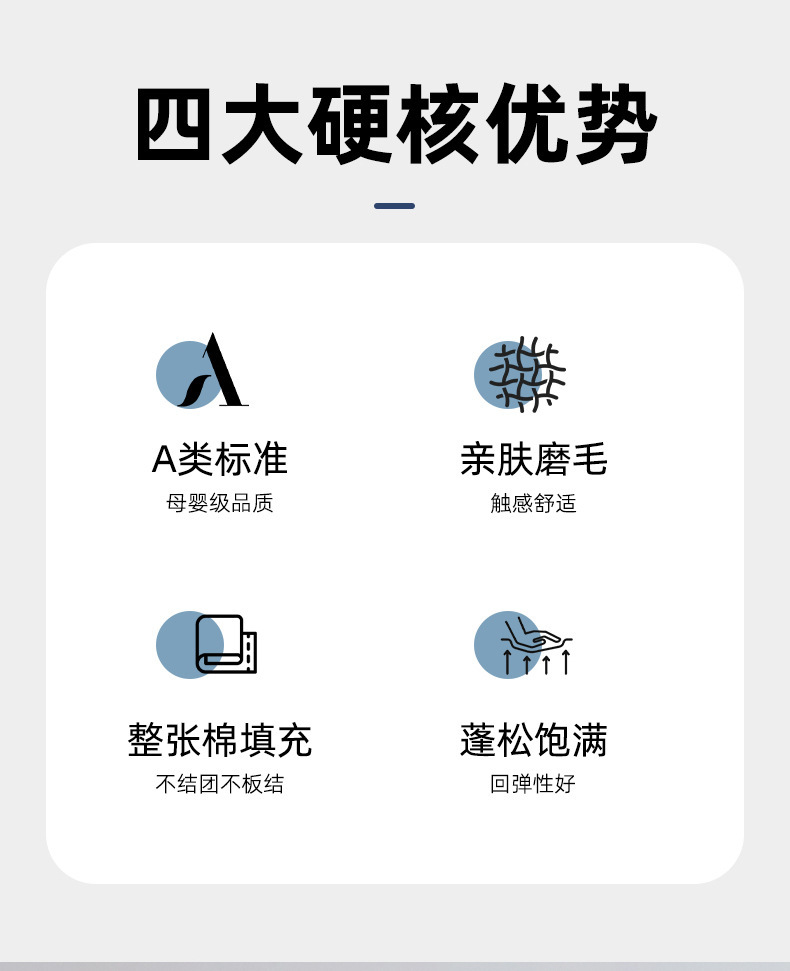 四大硬核优势

A类标准
母婴级品质

亲肤磨毛
触感舒适

整张棉填充
不结团不板结

蓬松饱满
回弹性好