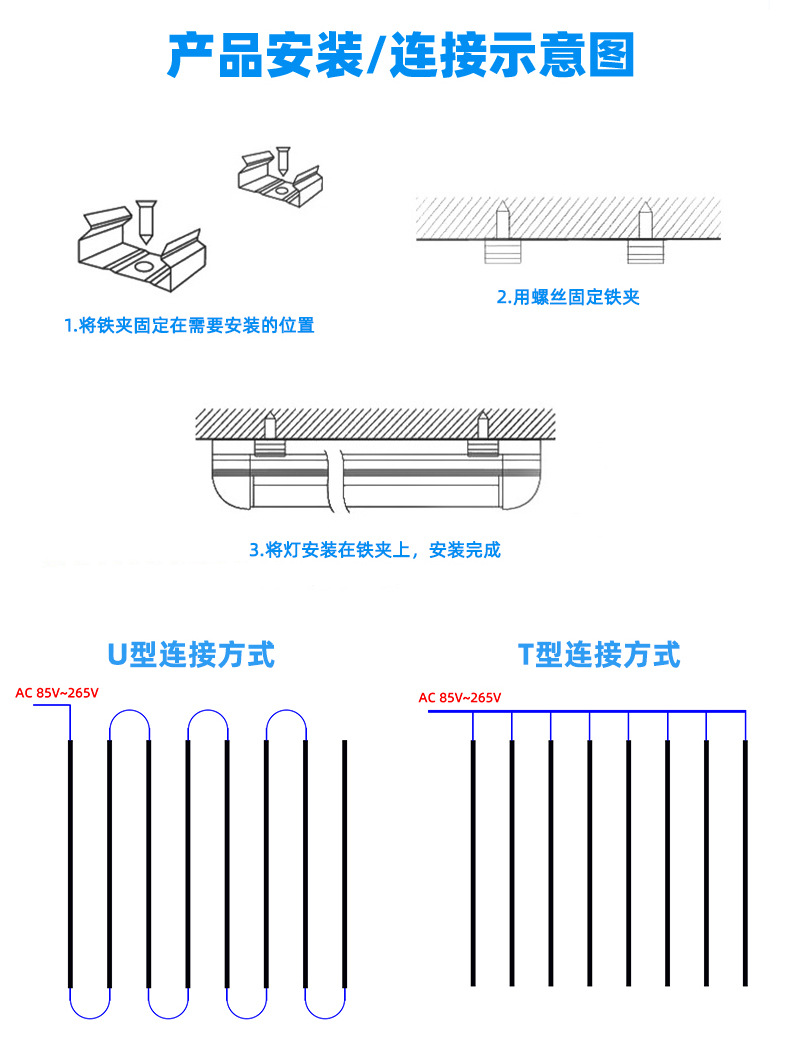 产品安装/连接示意图

1.将铁夹固定在需要安装的位置

2.用螺丝固定铁夹

3.将灯安装在铁夹上，安装完成

U型连接方式

AC 85V~265V

T型连接方式

AC 85V~265V