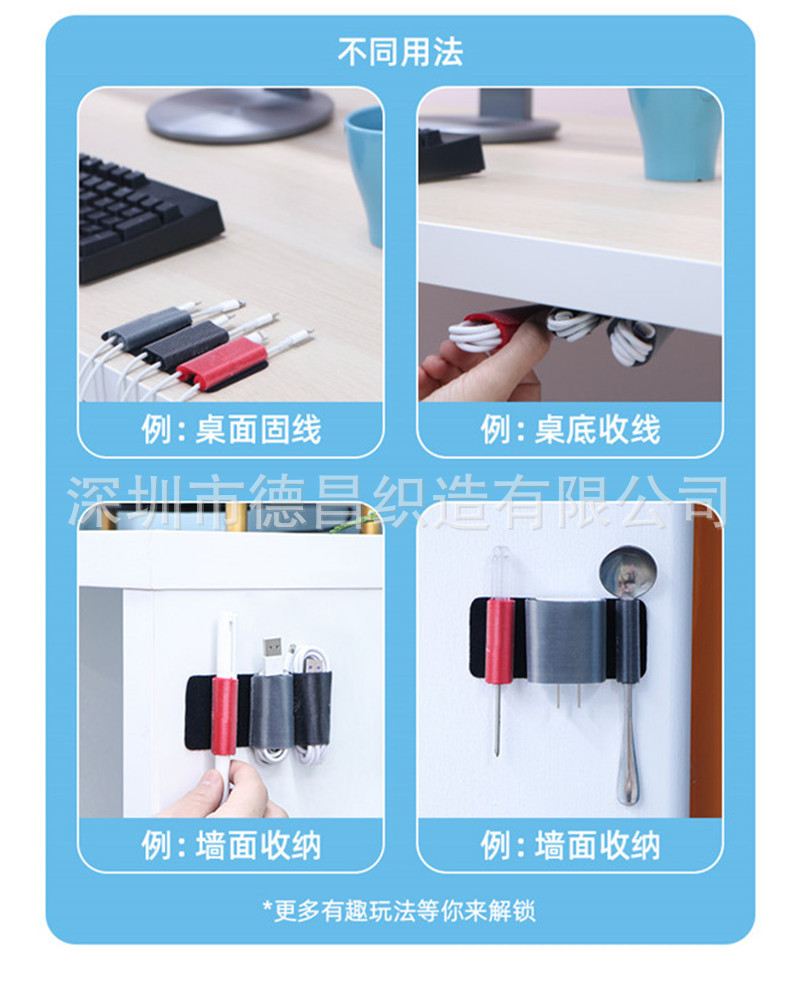 不同用法

例：桌面固线

例：桌底收线

深圳市德昌织造有限公司

例：墙面收纳

例：墙面收纳

*更多有趣玩法等你来解锁