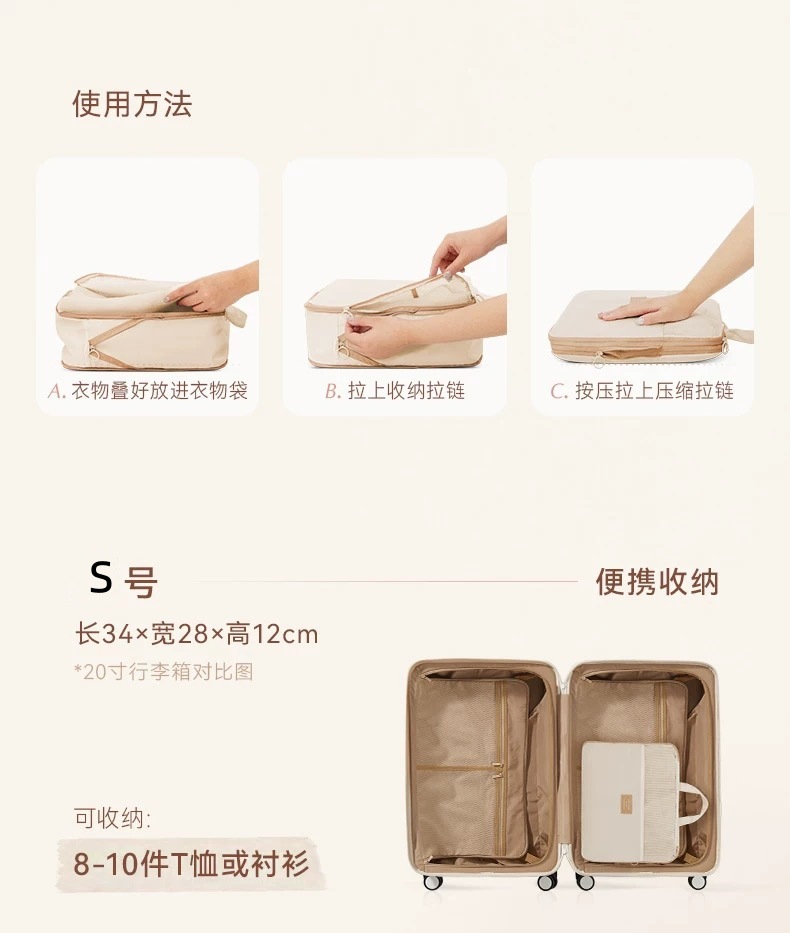 使用方法

A. 衣物叠好放进衣物袋

B. 拉上收纳拉链

C. 按压拉上压缩拉链

S 号

便携收纳

长34×宽28×高12cm

*20寸行李箱对比图

可收纳:

8-10件T恤或衬衫